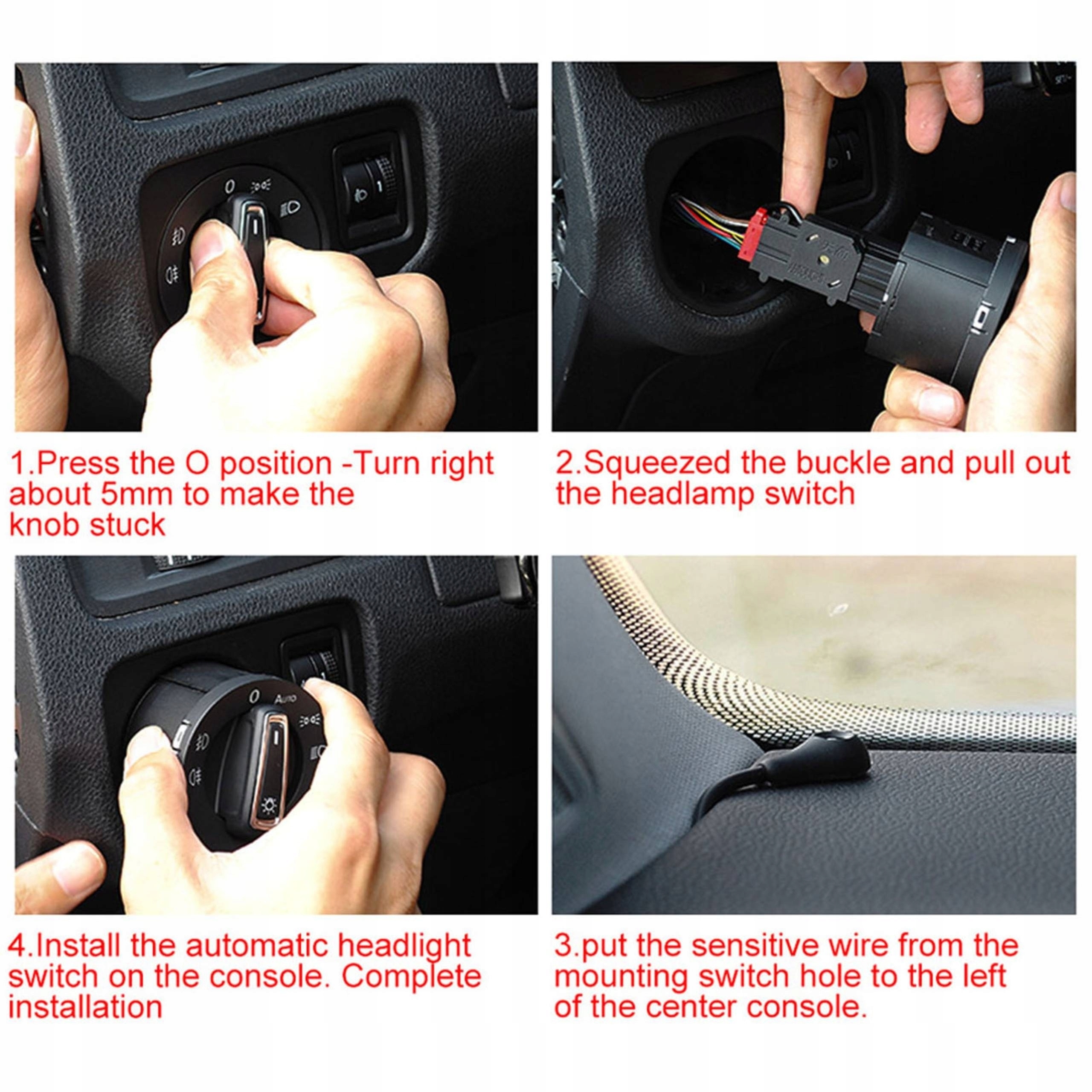 0

1

1.Press the O position -Turn right about 5mm to make the knob stuck

2.Squeezed the buckle and pull out the headlamp switch

0

Auto

4.Install the automatic headlight switch on the console. Complete installation

3.put the sensitive wire from the mounting switch hole to the left of the center console.