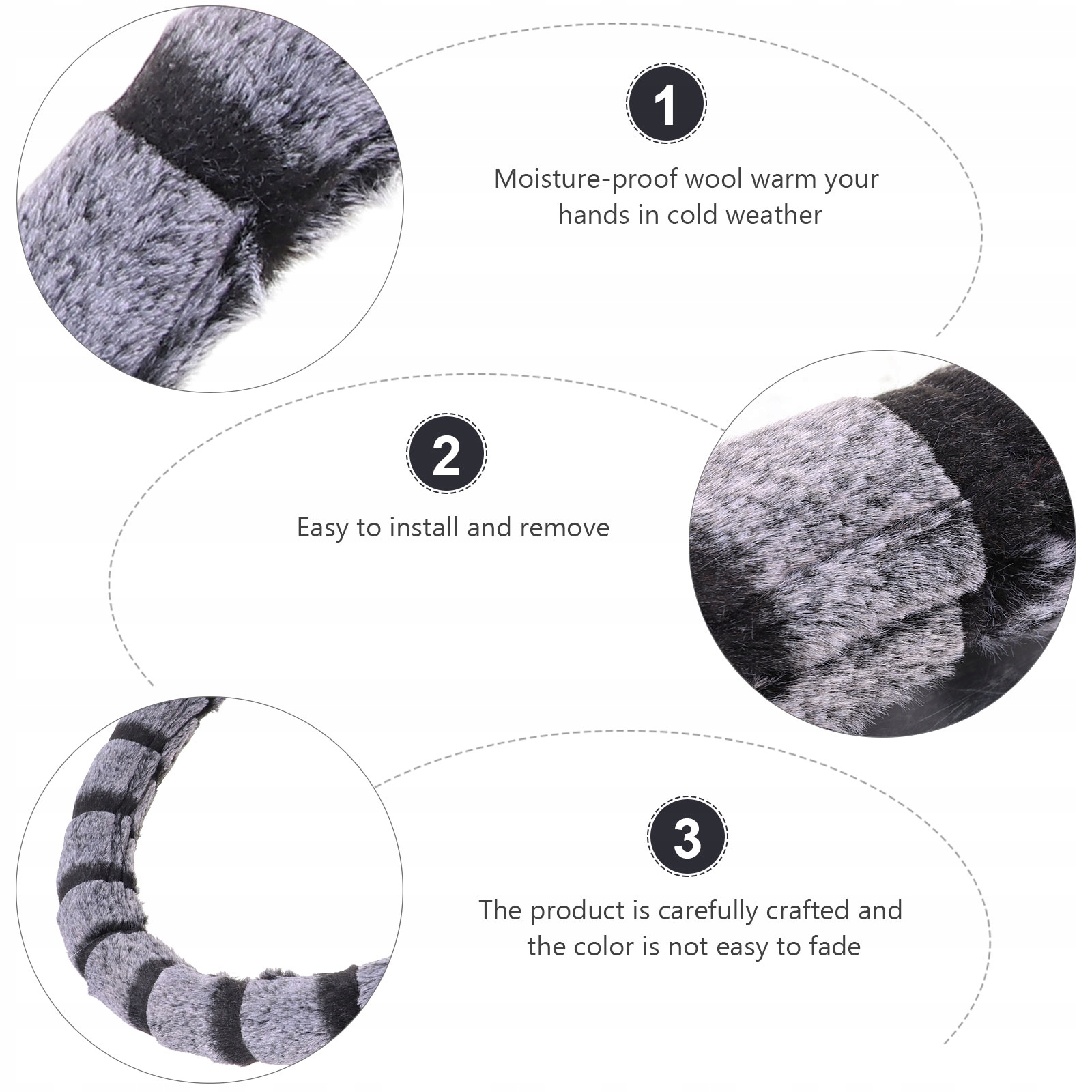 1

Moisture-proof wool warm your hands in cold weather

2

Easy to install and remove

3

The product is carefully crafted and the color is not easy to fade