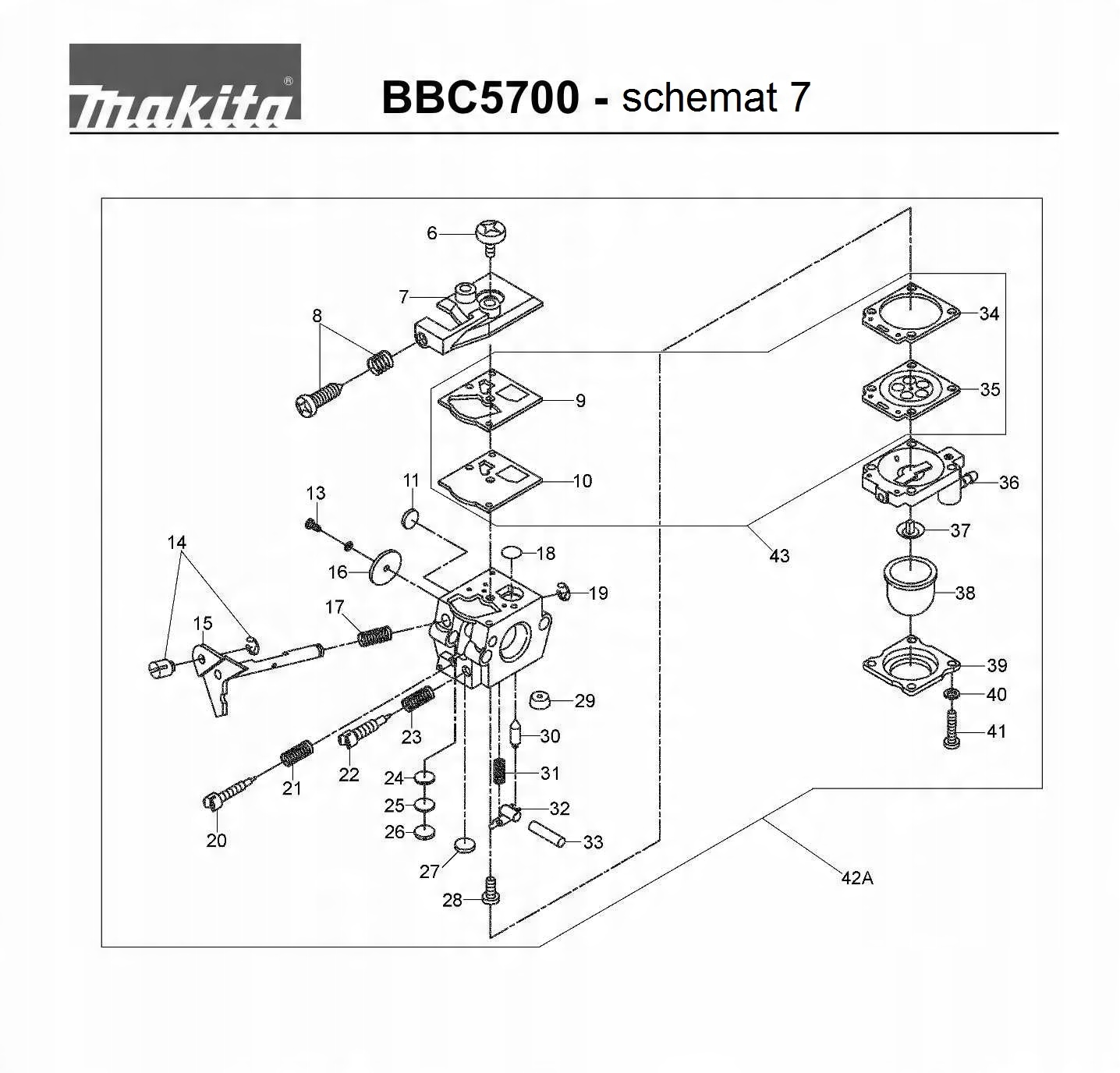 makita®

BBC5700 - schemat 7

6
7
8
9
10
11
13
14
15
16
17
18
19
20
21
22
23
24
25
26
27
28
29
30
31
32
33
34
35
36
37
38
39
40
41
42A
43