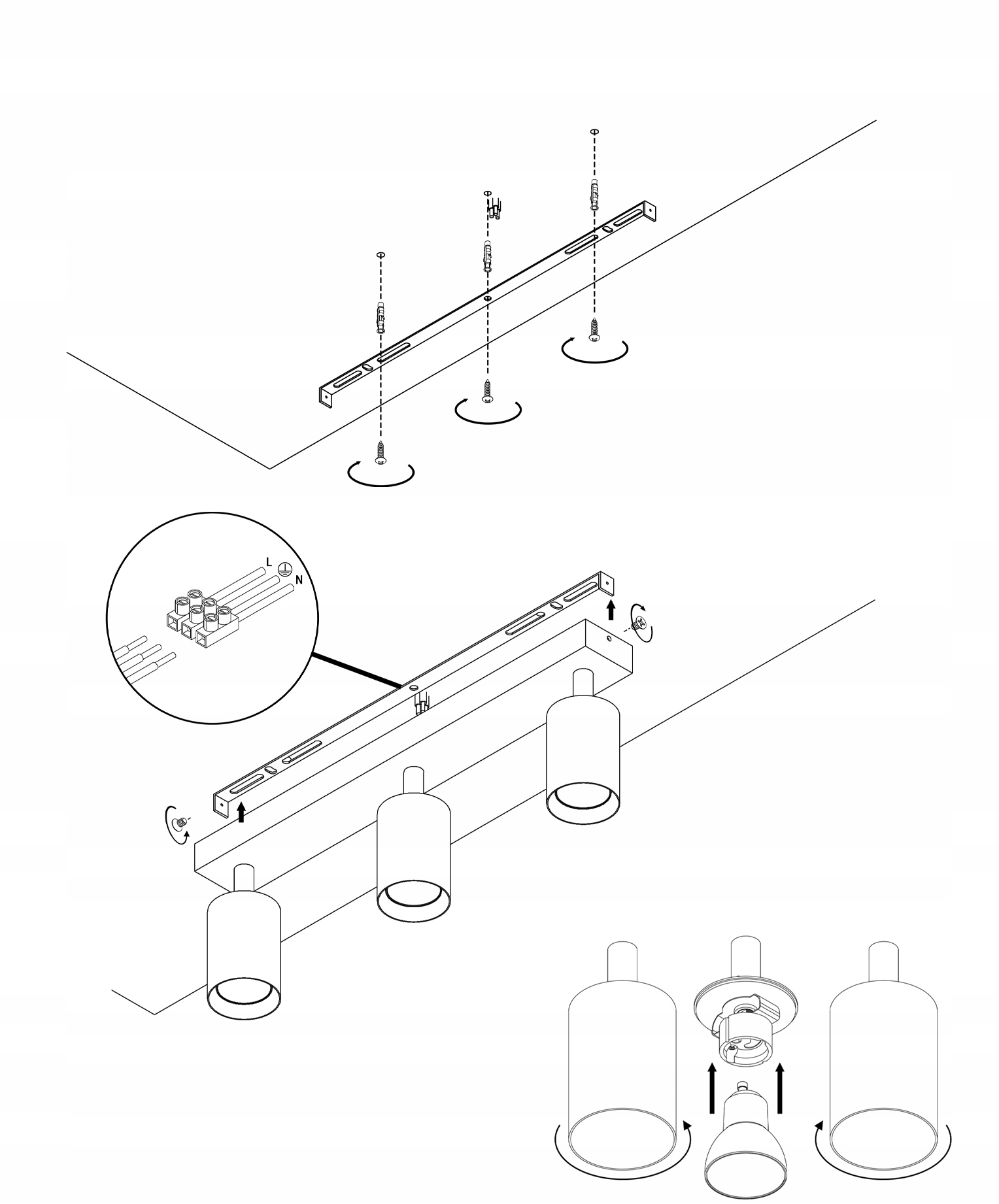 L
N