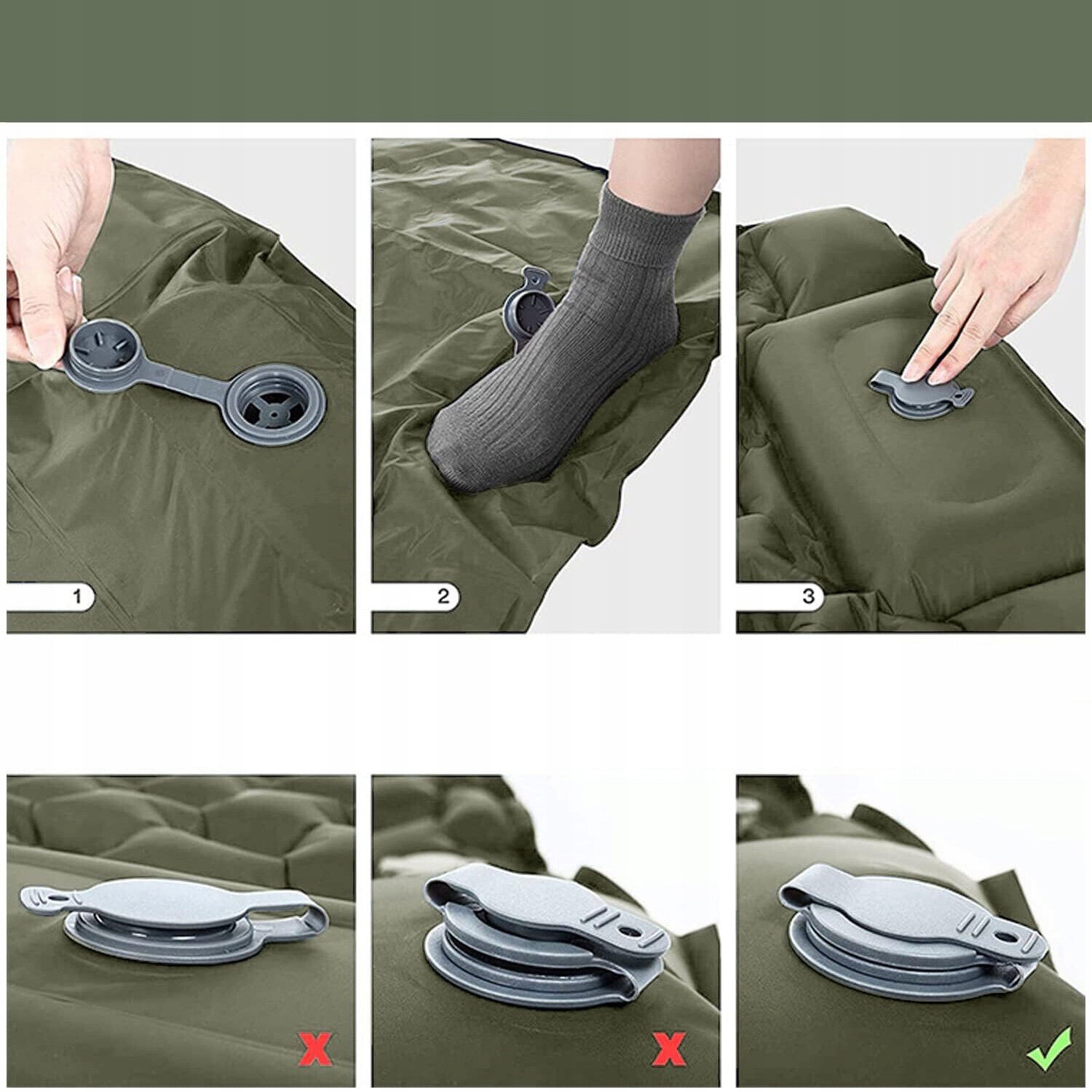 1

2

3