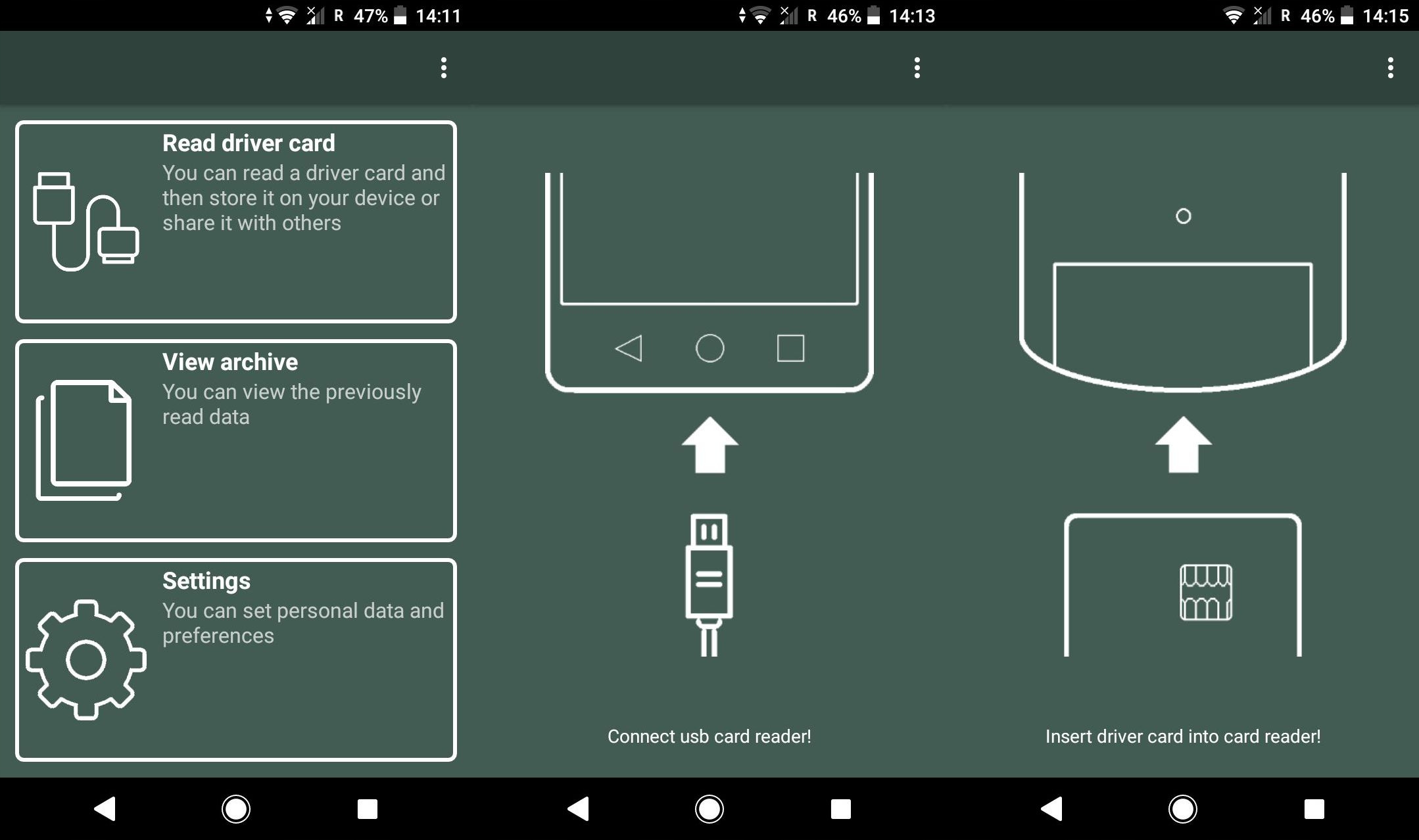 R 47% 14:11

Read driver card
You can read a driver card and then store it on your device or share it with others

View archive
You can view the previously read data

Settings
You can set personal data and preferences

R 46% 14:13

Connect usb card reader!

R 46% 14:15

Insert driver card into card reader!