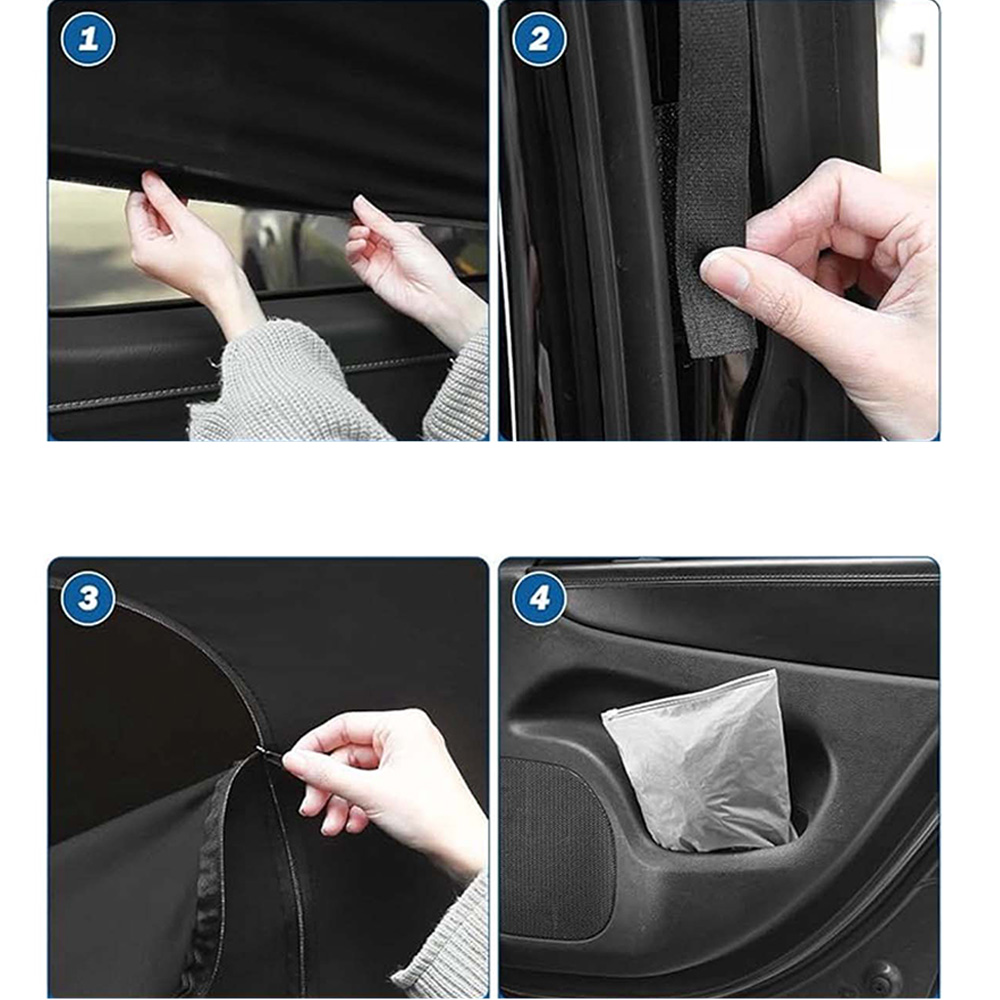 1

2

3

4