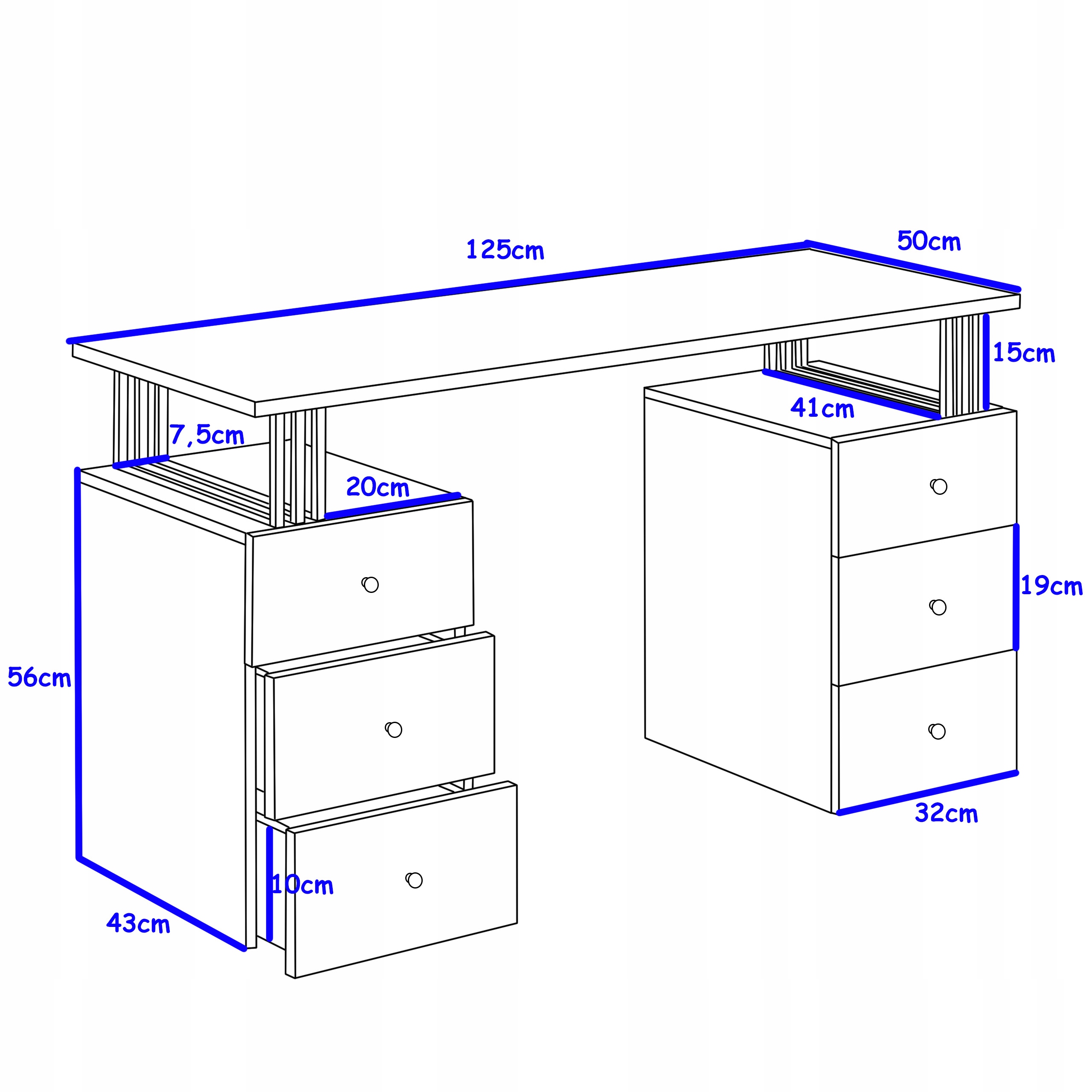 125cm

50cm

15cm

41cm

7,5cm

20cm

19cm

56cm

32cm

10cm

43cm