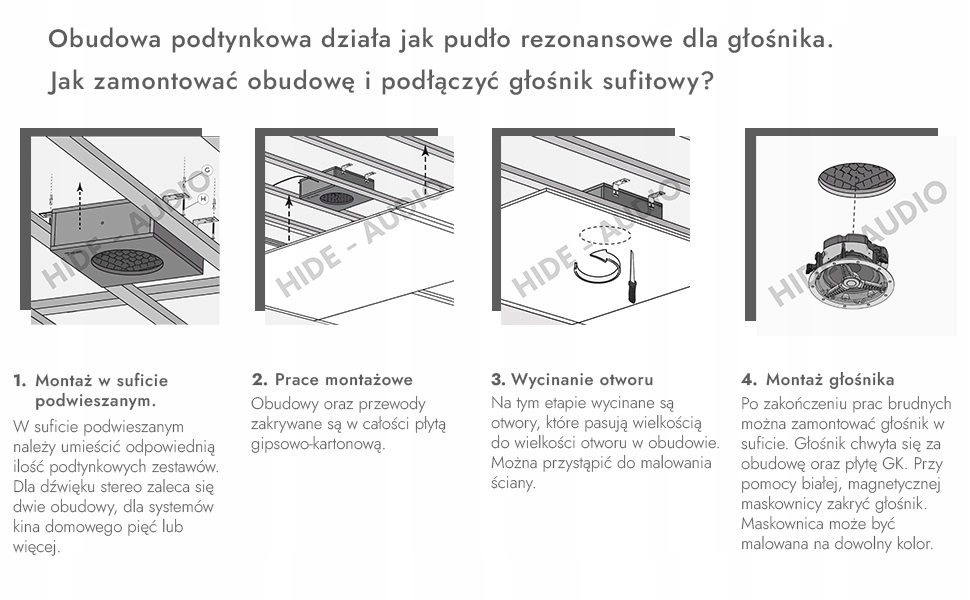 Obudowa podtynkowa działa jak pudło rezonansowe dla głośnika.
Jak zamontować obudowę i podłączyć głośnik sufitowy?

HIDE - AUDIO

HIDE - AUDIO

HIDE - AUDIO

HIDE - AUDIO

1. Montaż w suficie podwieszanym.
W suficie podwieszanym należy umieścić odpowiednią ilość podtynkowych zestawów. Dla dźwięku stereo zaleca się dwie obudowy, dla systemów kina domowego pięć lub więcej.

2. Prace montażowe
Obudowy oraz przewody zakrywane są w całości płytą gipsowo-kartonową.

3. Wycinanie otworu
Na tym etapie wycinane są otwory, które pasują wielkością do wielkości otworu w obudowie. Można przystąpić do malowania ściany.

4. Montaż głośnika
Po zakończeniu prac brudnych można zamontować głośnik w suficie. Głośnik chwyta się za obudowę oraz płytę GK. Przy pomocy białej, magnetycznej maskownicy zakryć głośnik. Maskownica może być malowana na dowolny kolor.