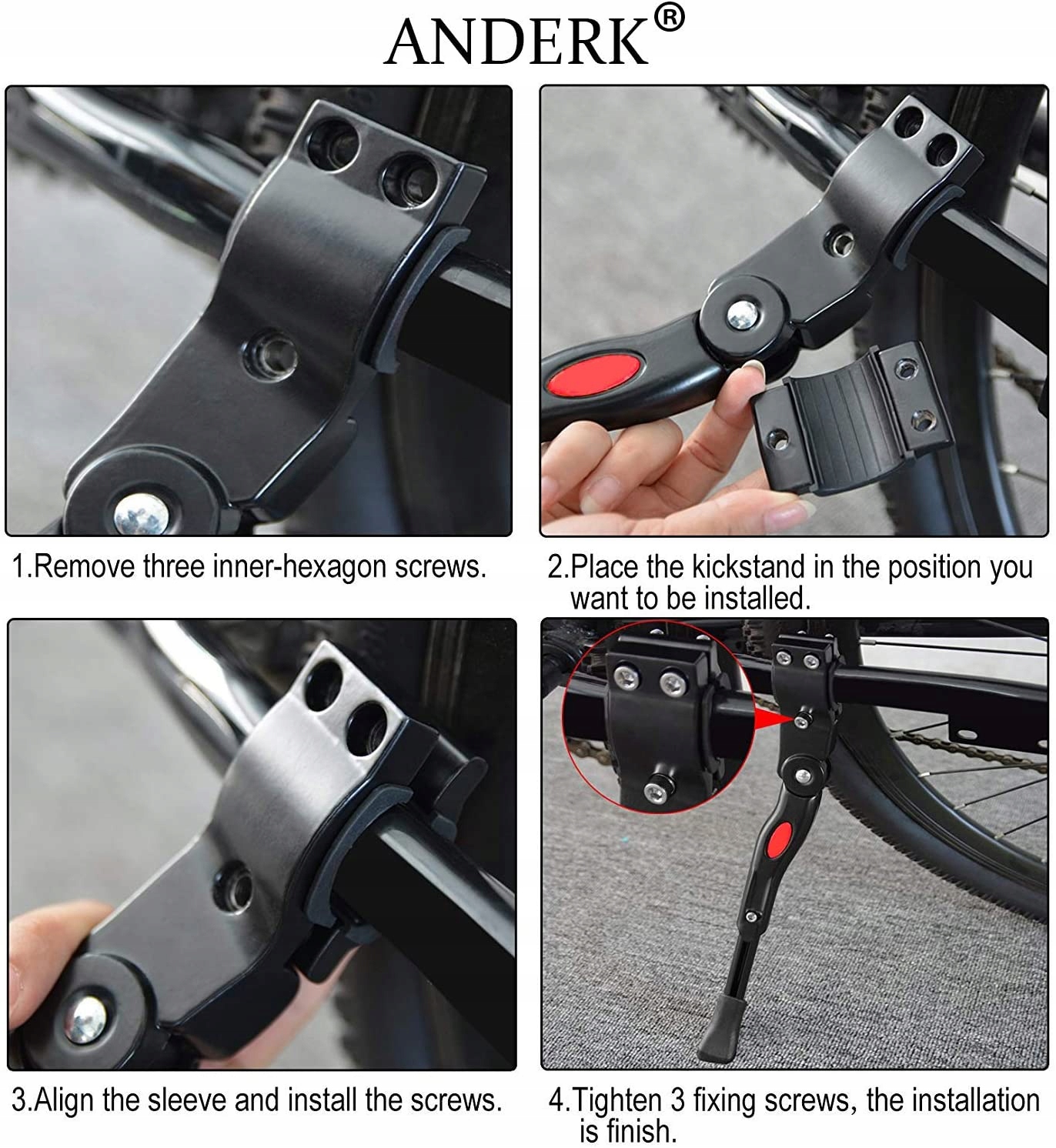 ANDERK®

1.Remove three inner-hexagon screws.

2.Place the kickstand in the position you want to be installed.

3.Align the sleeve and install the screws.

4.Tighten 3 fixing screws, the installation is finish.