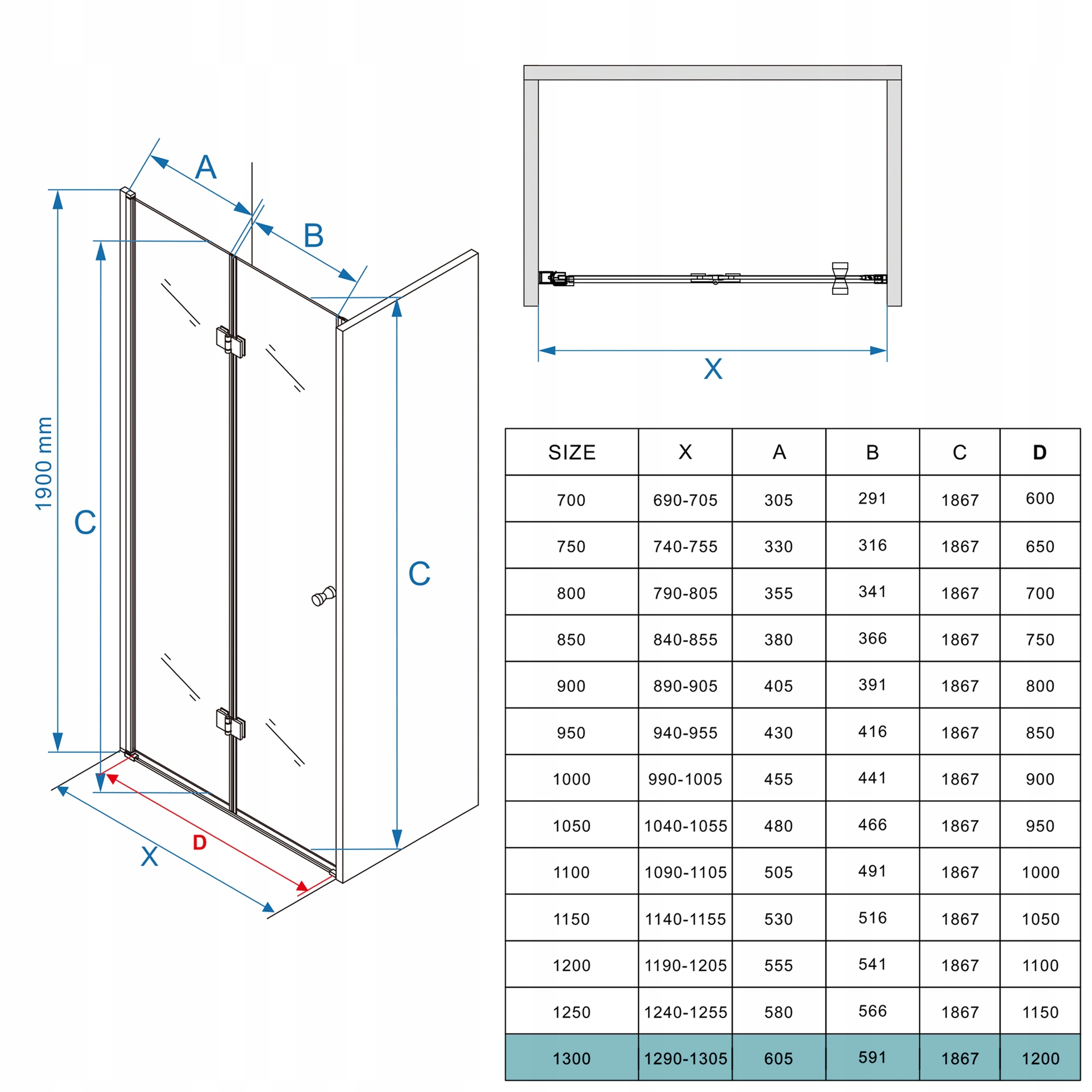 A
B
1900 mm
C
C
D
X
X

| SIZE | X | A | B | C | D |
|---|---|---|---|---|---|
| 700 | 690-705 | 305 | 291 | 1867 | 600 |
| 750 | 740-755 | 330 | 316 | 1867 | 650 |
| 800 | 790-805 | 355 | 341 | 1867 | 700 |
| 850 | 840-855 | 380 | 366 | 1867 | 750 |
| 900 | 890-905 | 405 | 391 | 1867 | 800 |
| 950 | 940-955 | 430 | 416 | 1867 | 850 |
| 1000 | 990-1005 | 455 | 441 | 1867 | 900 |
| 1050 | 1040-1055 | 480 | 466 | 1867 | 950 |
| 1100 | 1090-1105 | 505 | 491 | 1867 | 1000 |
| 1150 | 1140-1155 | 530 | 516 | 1867 | 1050 |
| 1200 | 1190-1205 | 555 | 541 | 1867 | 1100 |
| 1250 | 1240-1255 | 580 | 566 | 1867 | 1150 |
| 1300 | 1290-1305 | 605 | 591 | 1867 | 1200 |