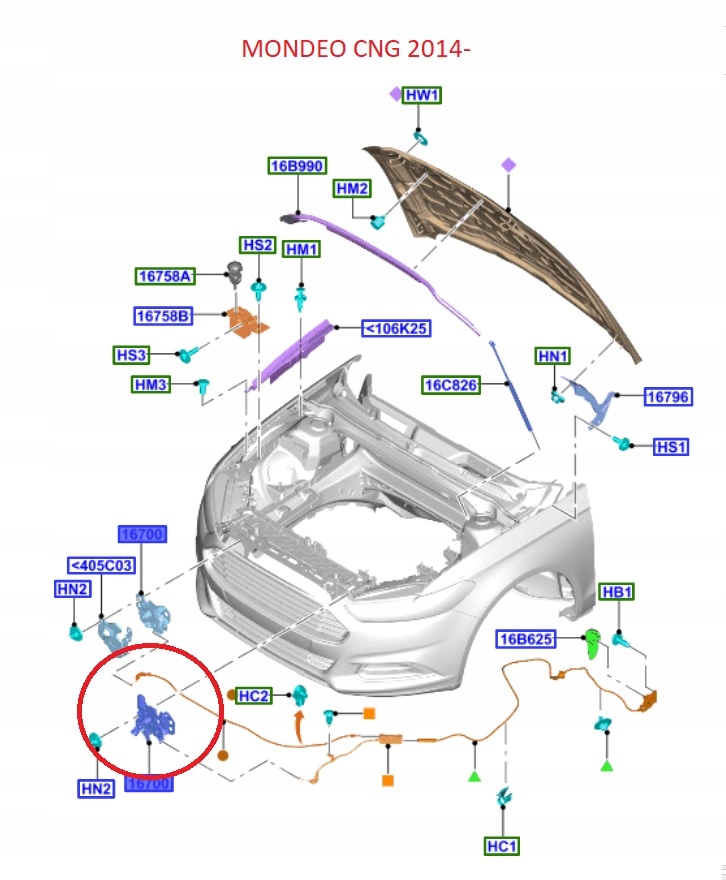 MONDEO CNG 2014-

HW1

16B990

HM2

HS2

HM1

16758A

16758B

<106K25

HS3

HM3

16C826

HN1

16796

HS1

16700

<405C03

HN2

HB1

16B625

HC2

HN2

16700

HC1