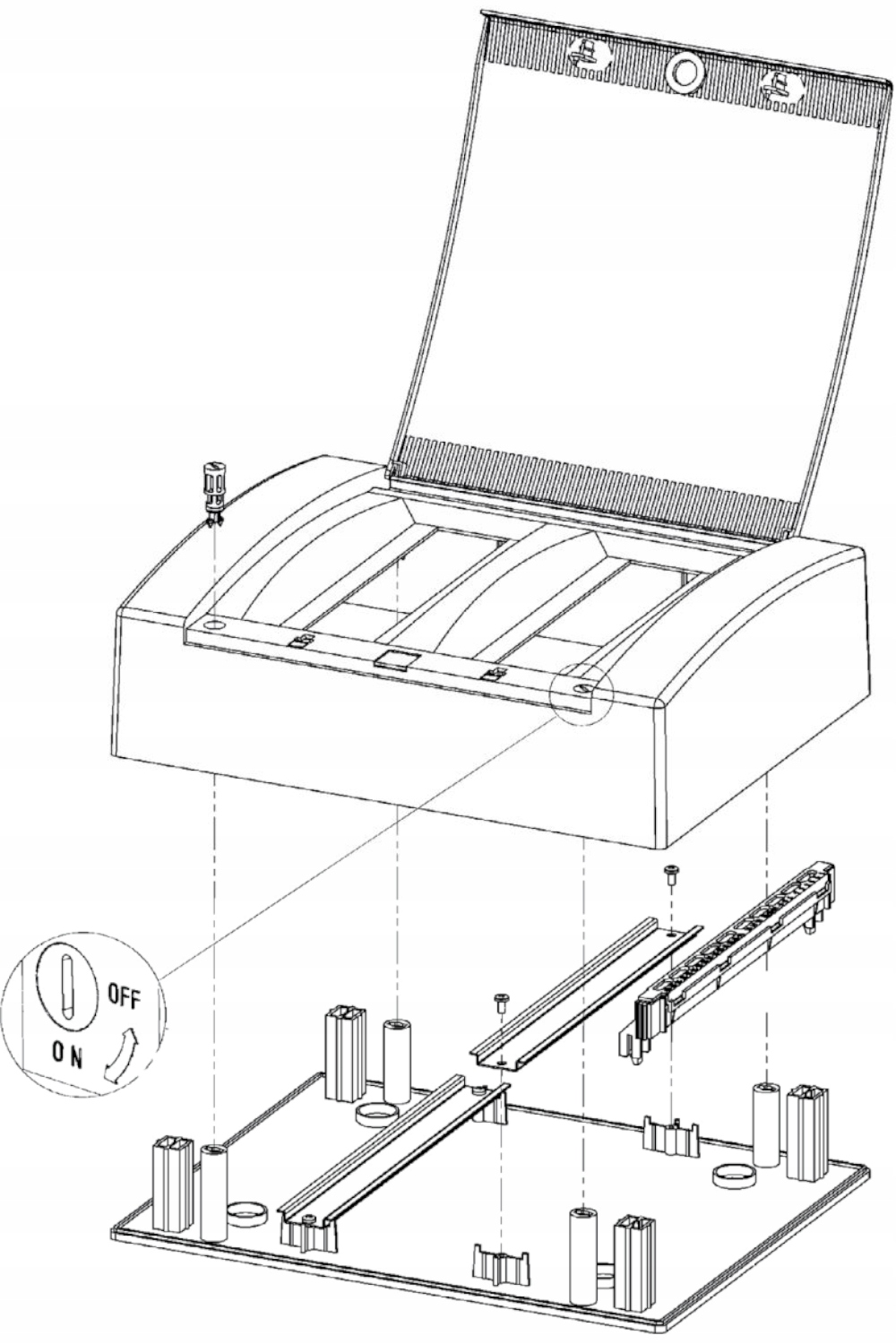 OFF
ON