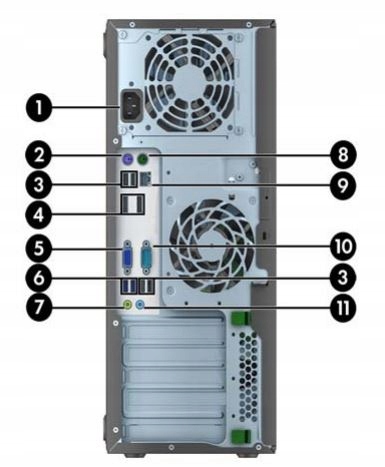 1
2
3
4
5
6
7
8
9
10
3
11