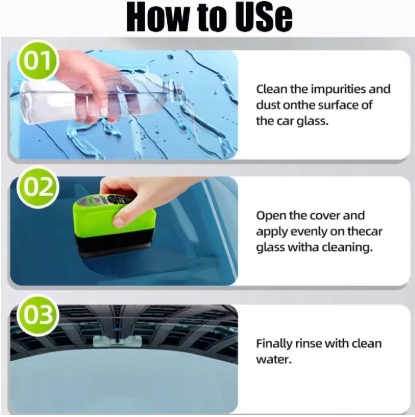 How to USe

01

Clean the impurities and dust onthe surface of the car glass.

02

Open the cover and apply evenly on thecar glass witha cleaning.

03

Finally rinse with clean water.