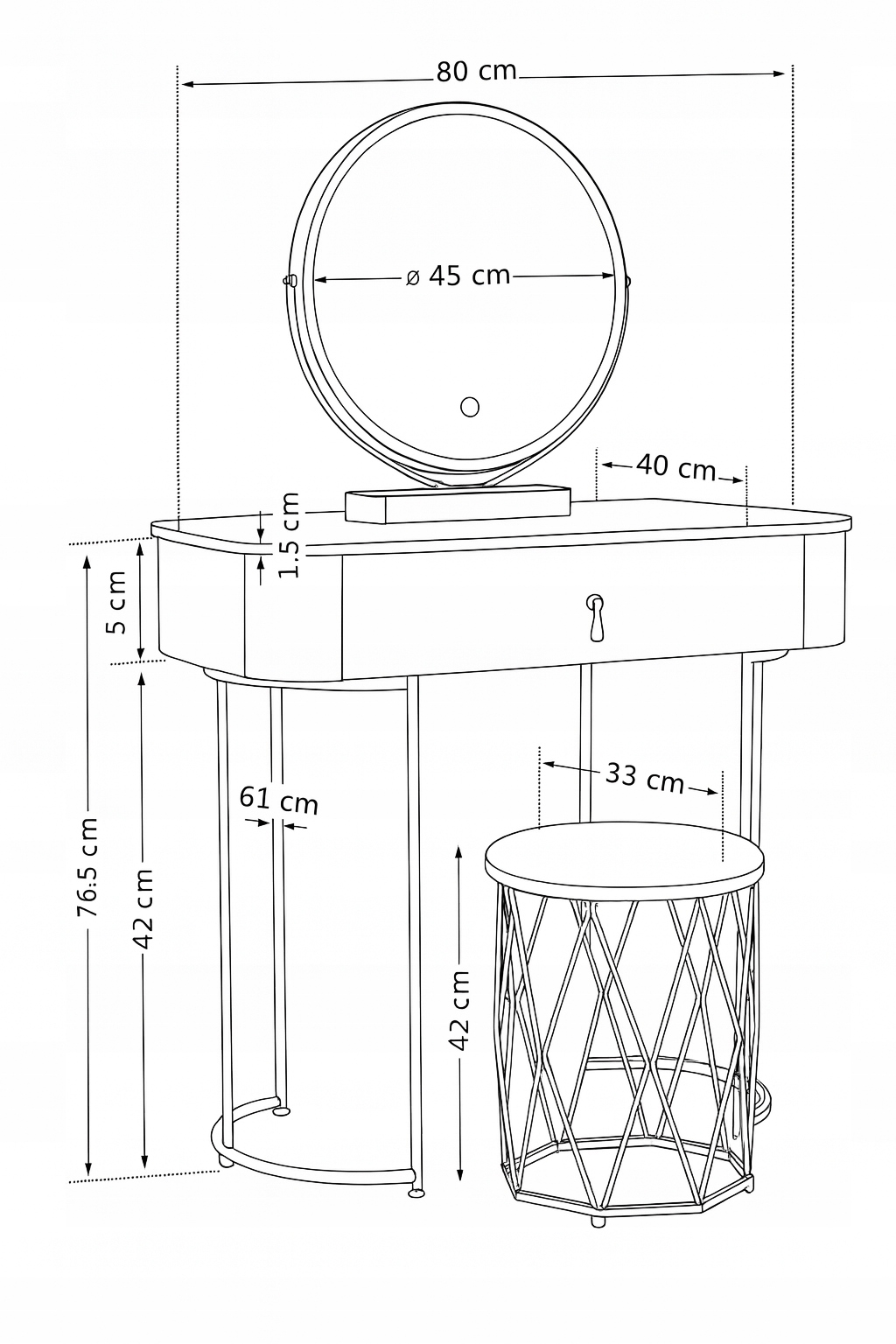 80 cm

ø 45 cm

40 cm

1.5 cm

5 cm

76.5 cm

42 cm

61 cm

33 cm

42 cm