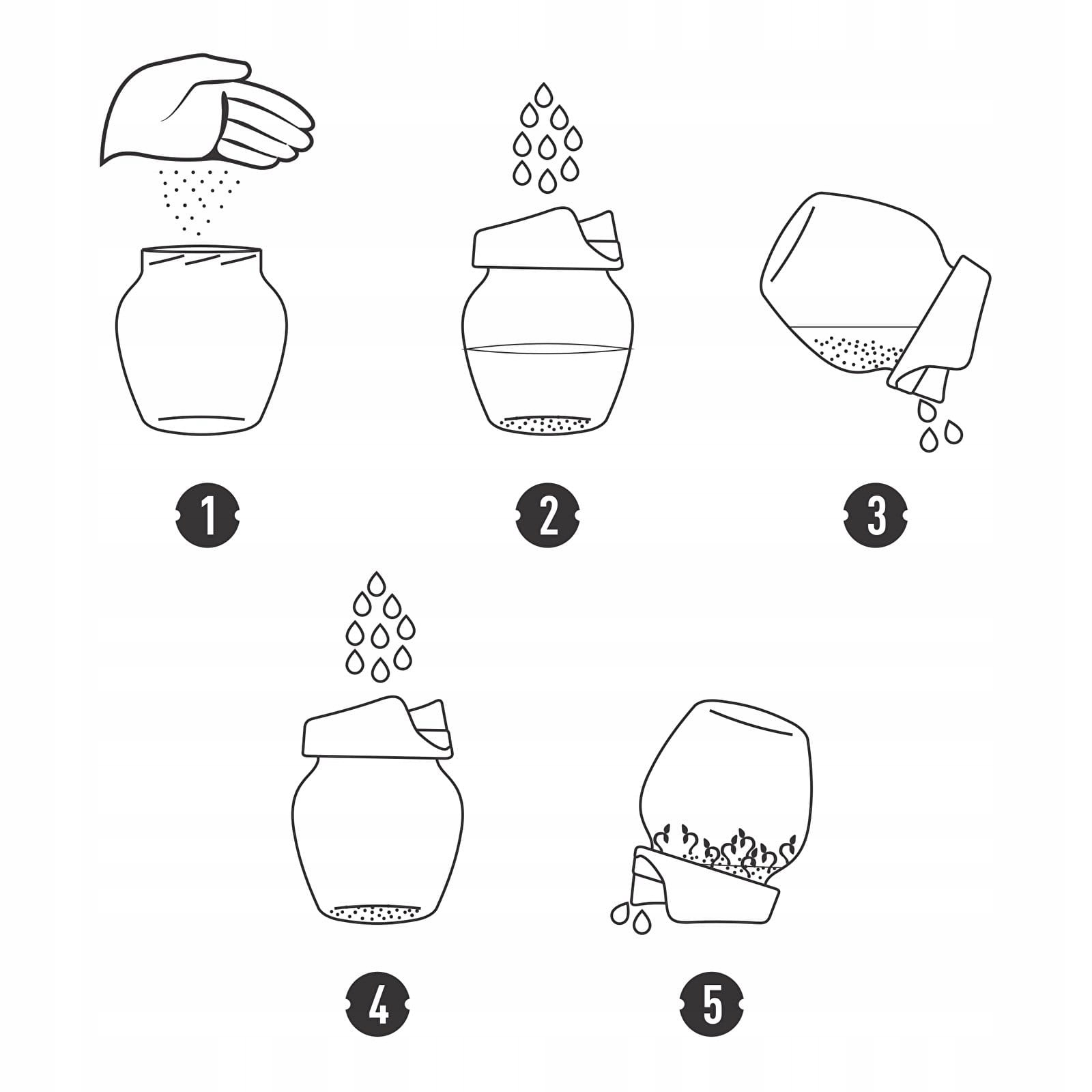 1

2

3

4

5