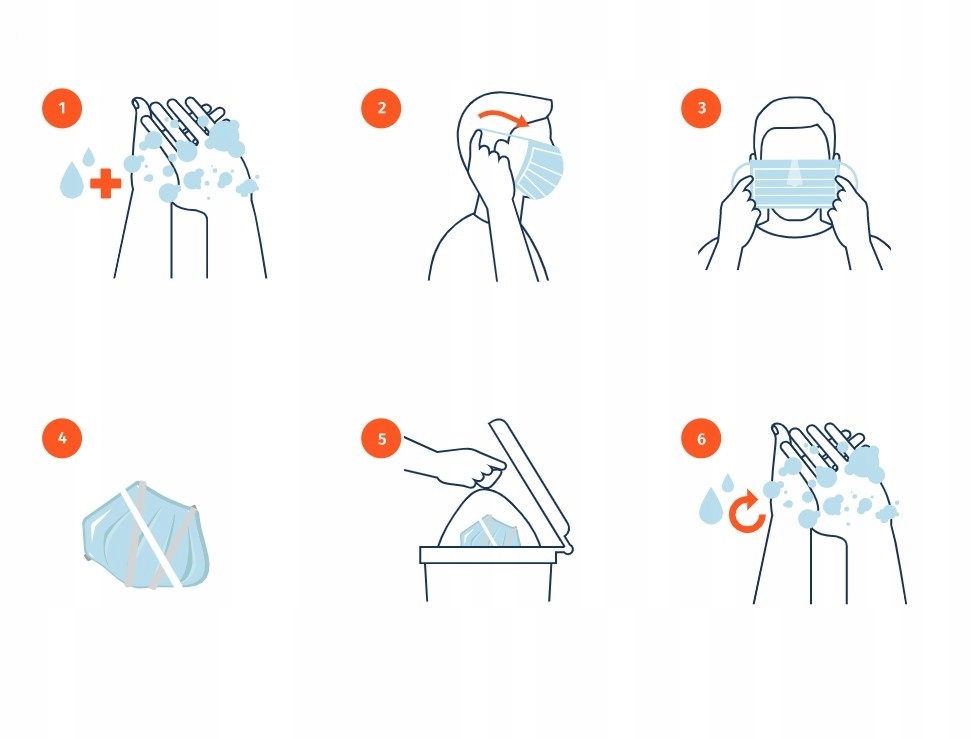 1

2

3

4

5

6