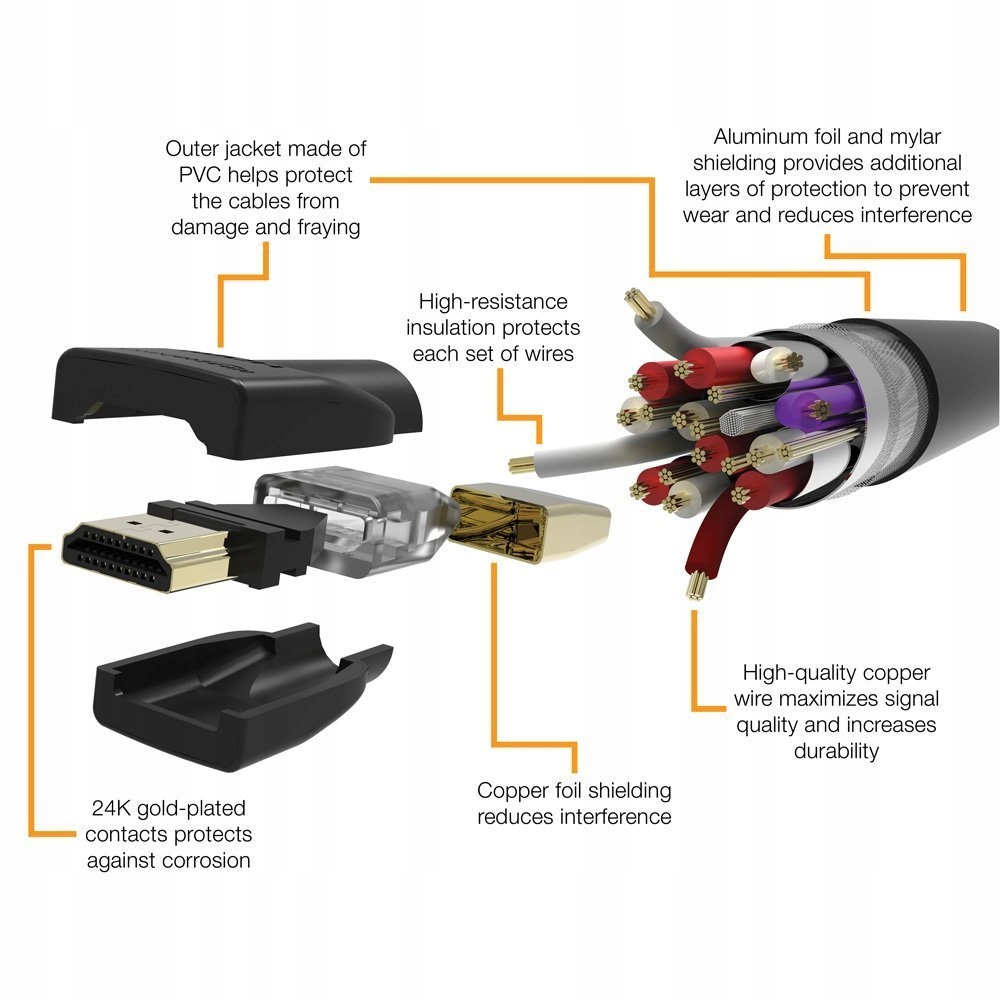 Outer jacket made of PVC helps protect the cables from damage and fraying

Aluminum foil and mylar shielding provides additional layers of protection to prevent wear and reduces interference

High-resistance insulation protects each set of wires

High-quality copper wire maximizes signal quality and increases durability

Copper foil shielding reduces interference

24K gold-plated contacts protects against corrosion