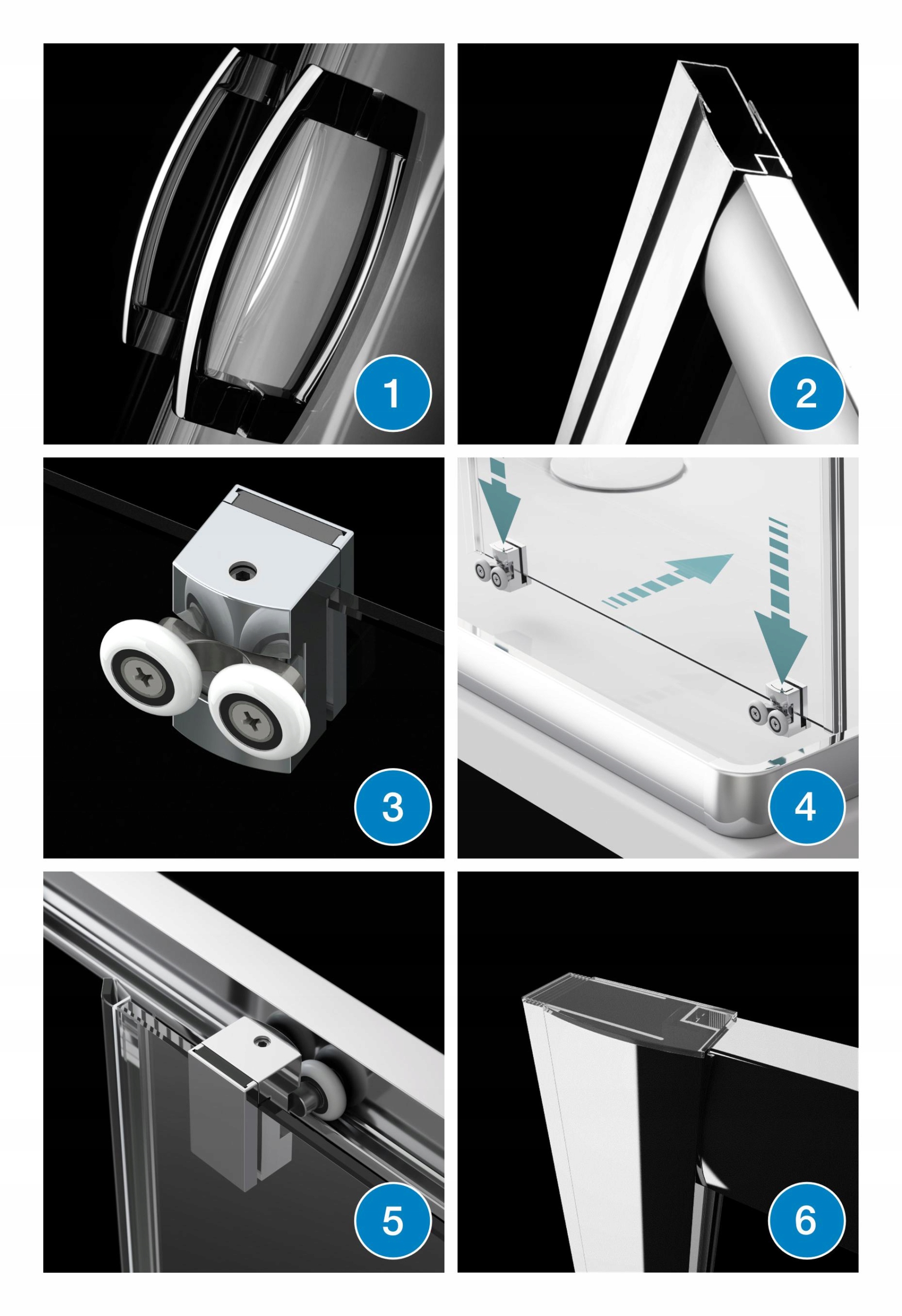 1

2

3

4

5

6