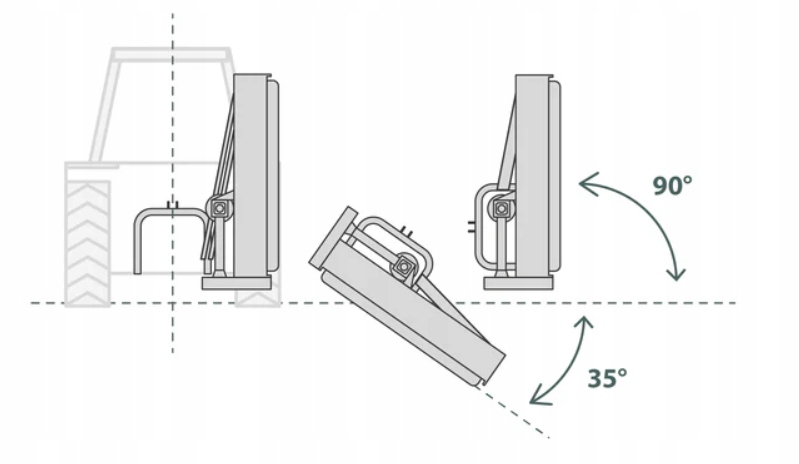 90°

35°