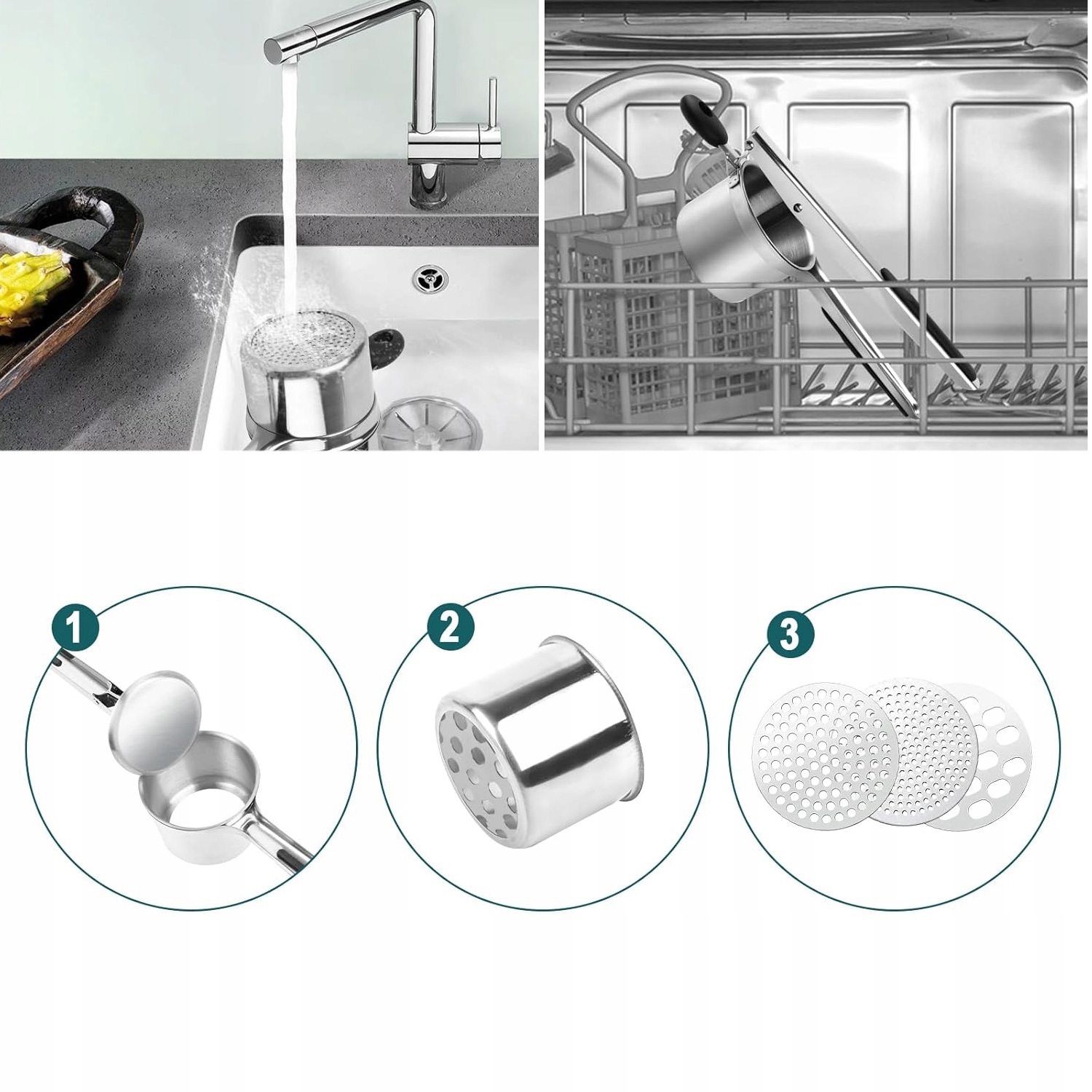 1

2

3