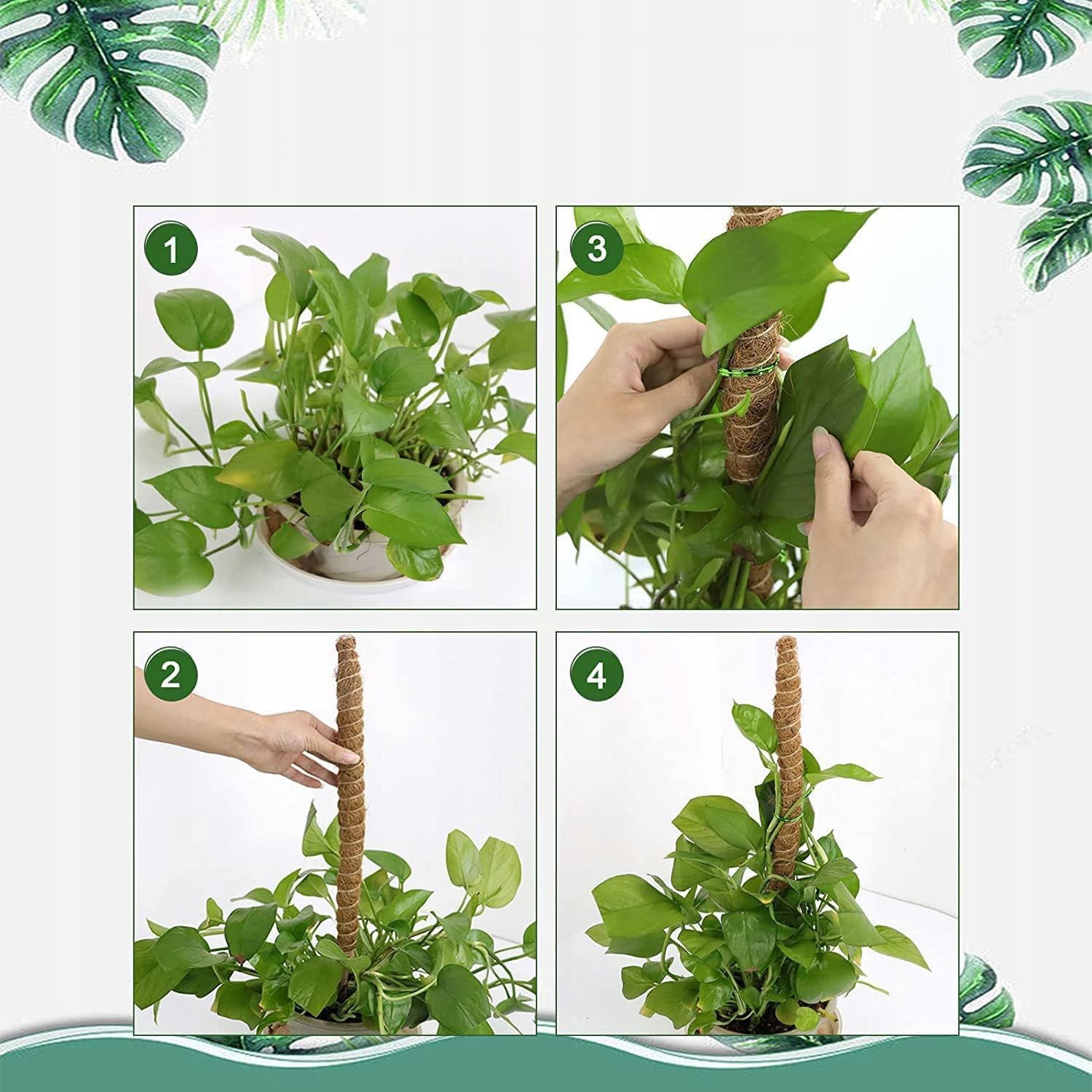 1

3

2

4