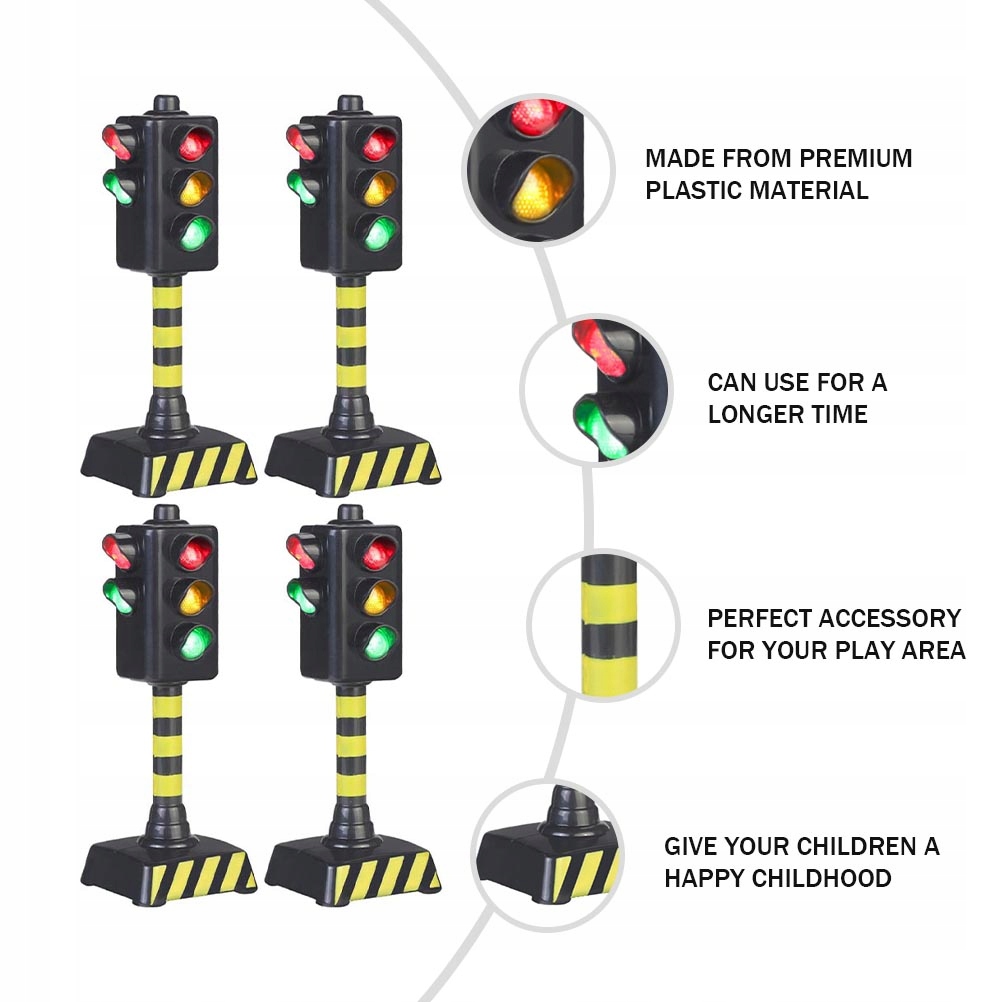 MADE FROM PREMIUM PLASTIC MATERIAL

CAN USE FOR A LONGER TIME

PERFECT ACCESSORY FOR YOUR PLAY AREA

GIVE YOUR CHILDREN A HAPPY CHILDHOOD