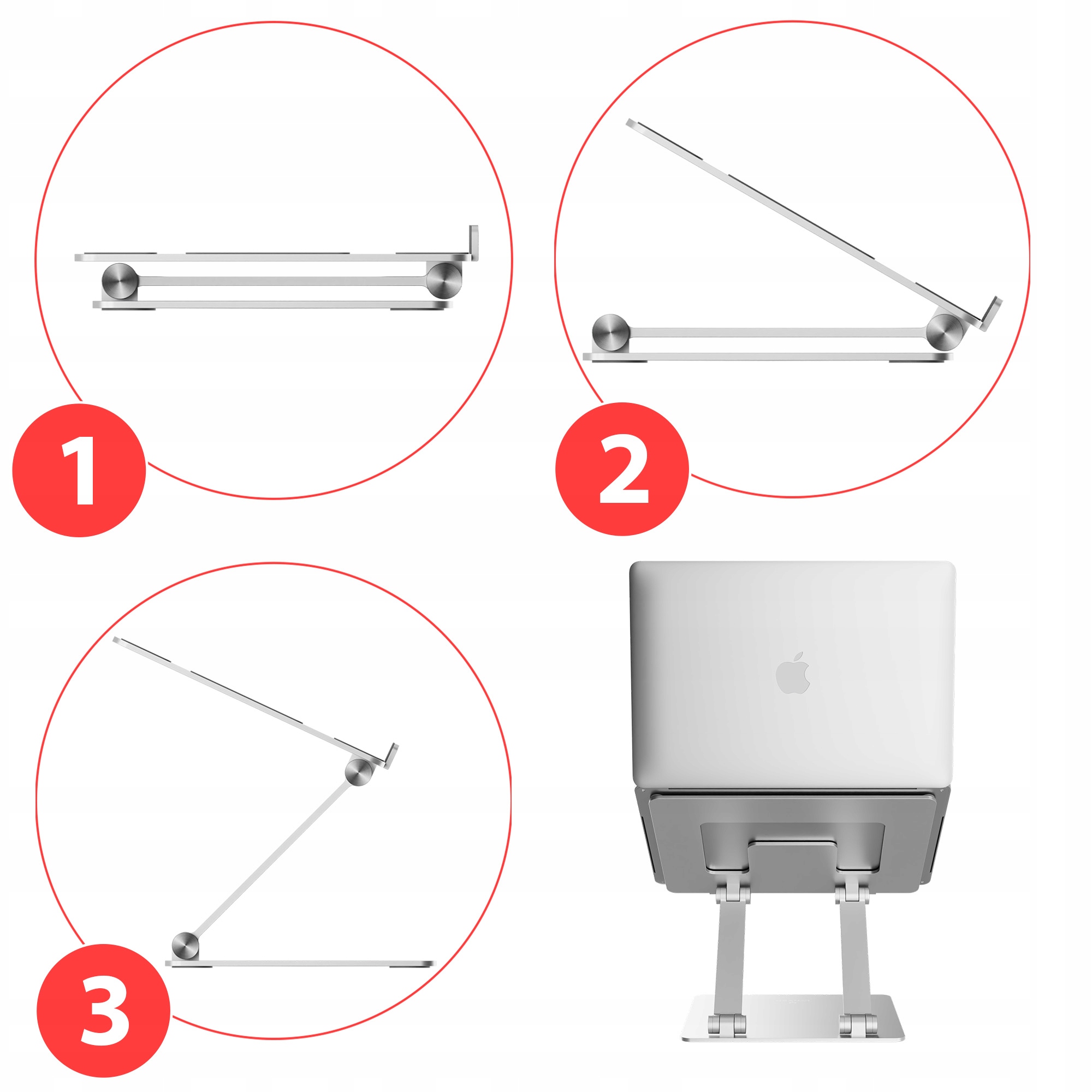 1

2

3