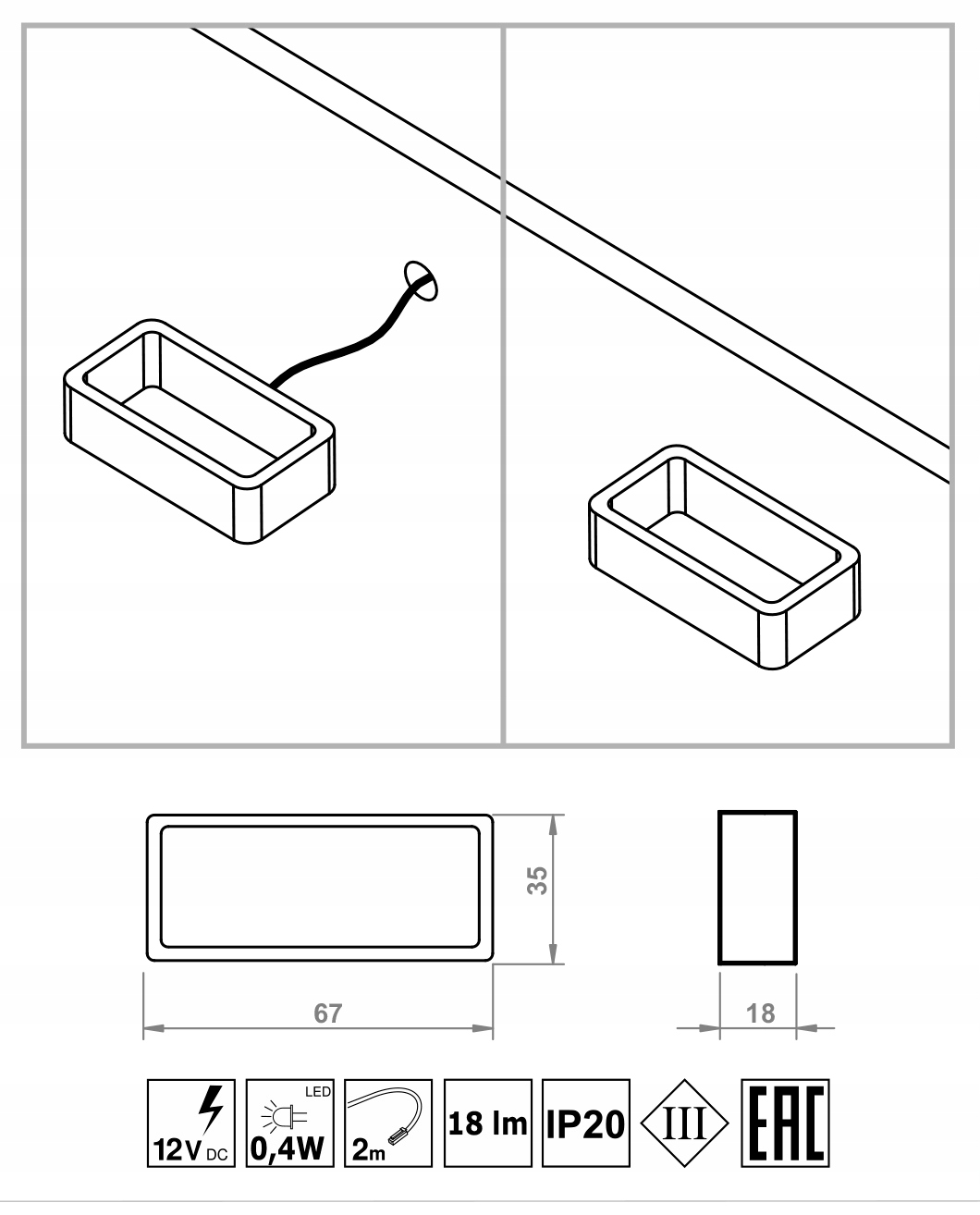 35

67

18

12V DC

LED

0,4W

2m

18 lm

IP20

III

EAC