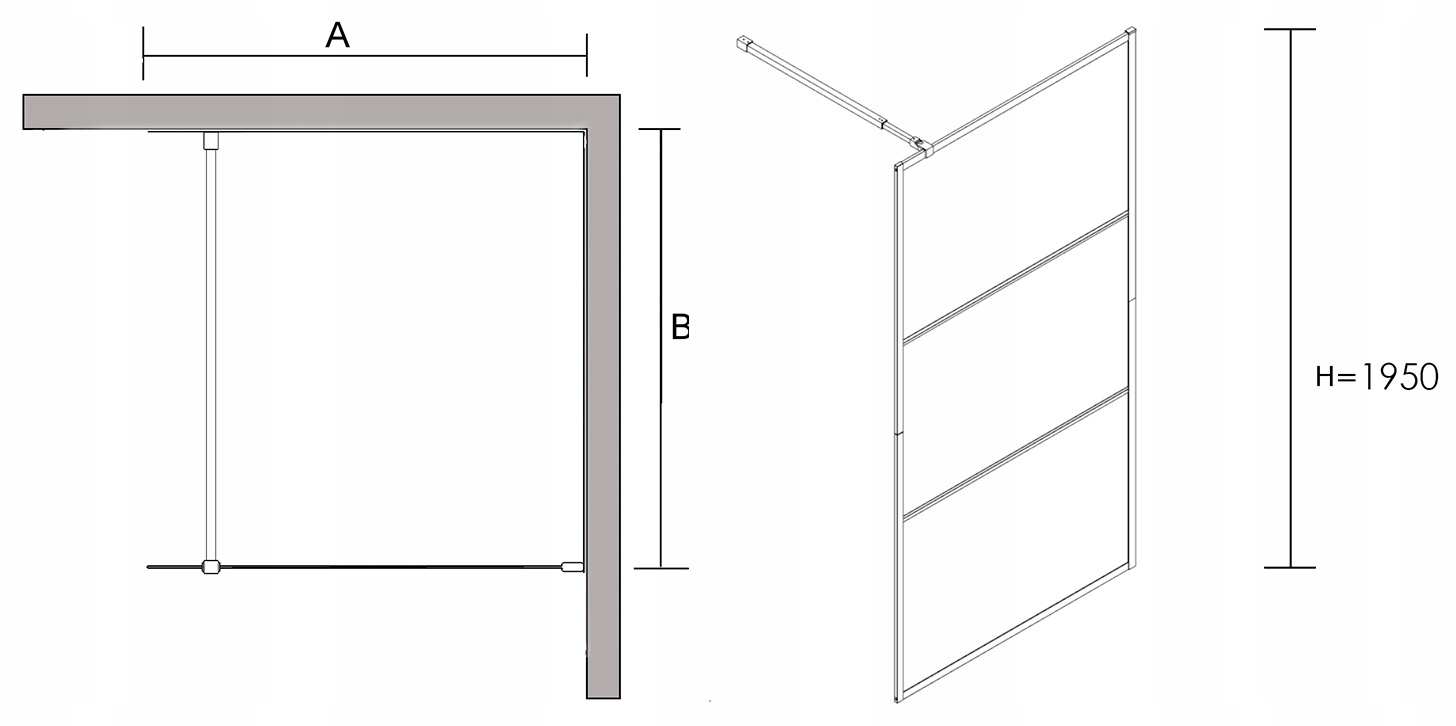 A

B

H=1950