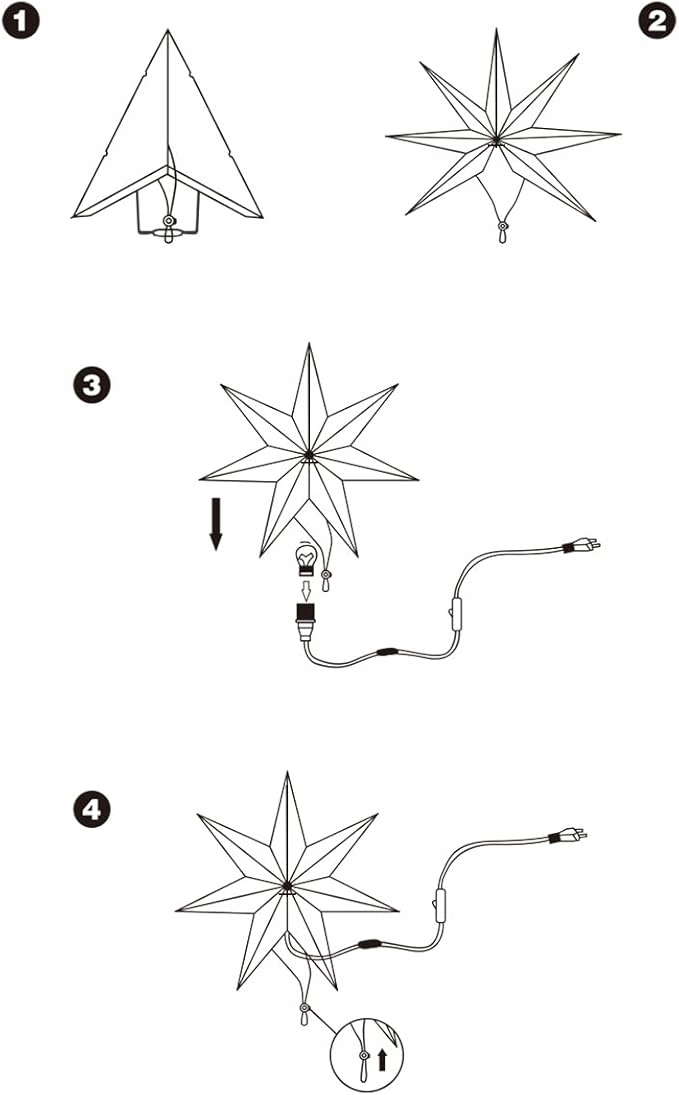 1

2

3

4