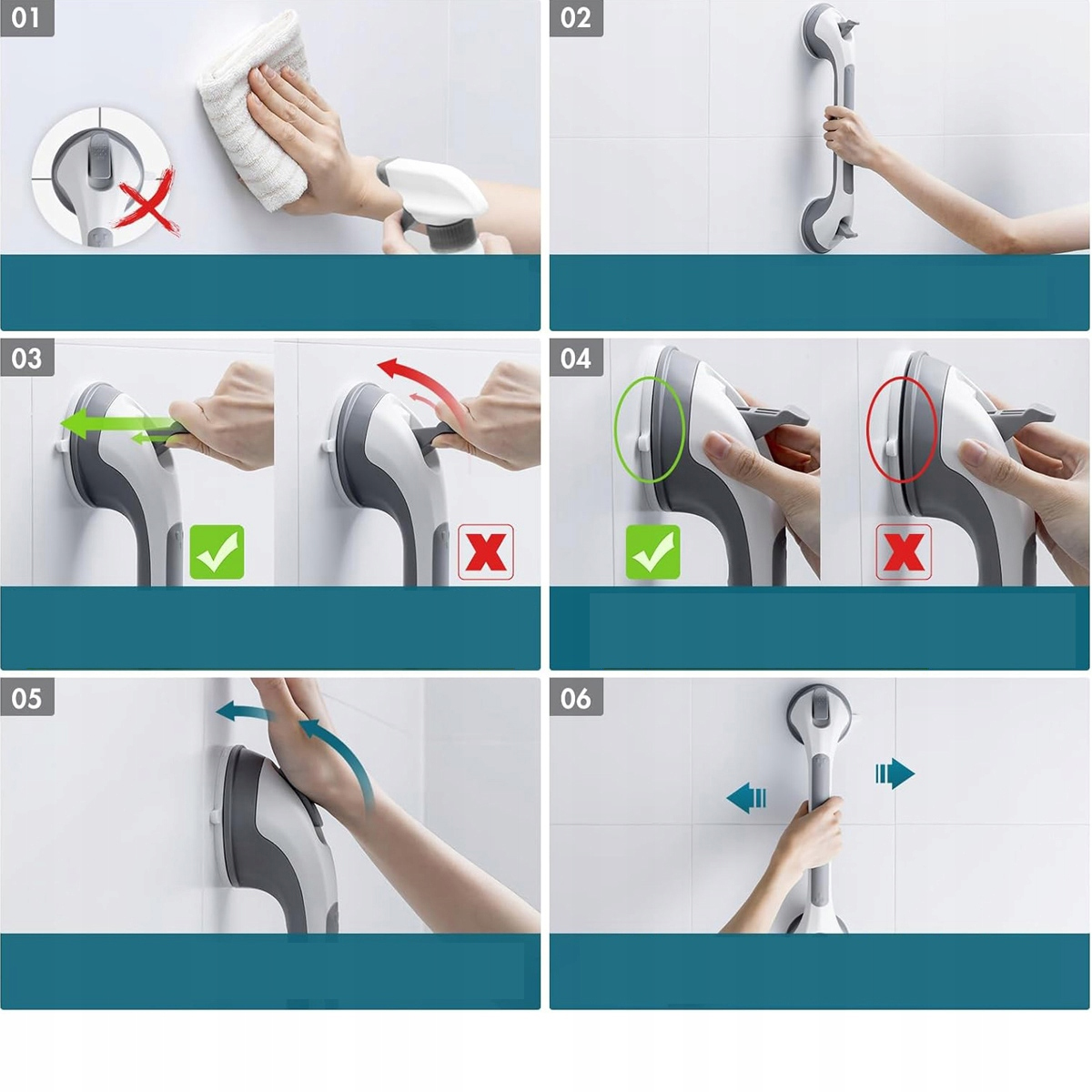 01

02

03

04

05

06