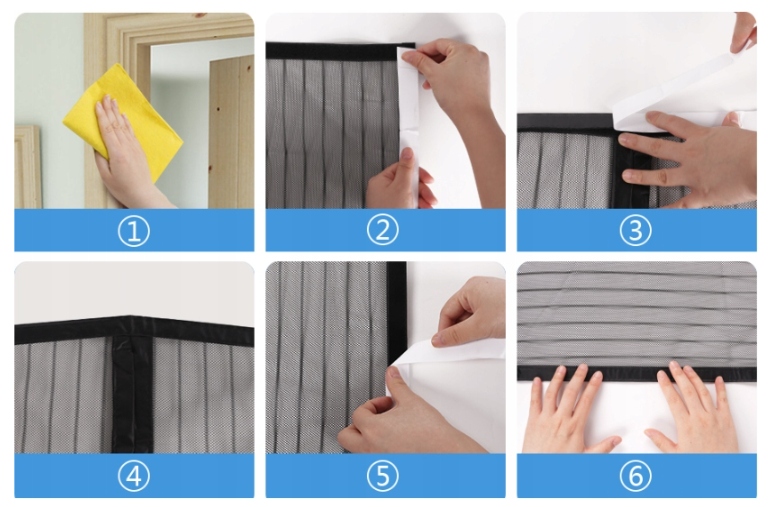 ①

②

③

④

⑤

⑥