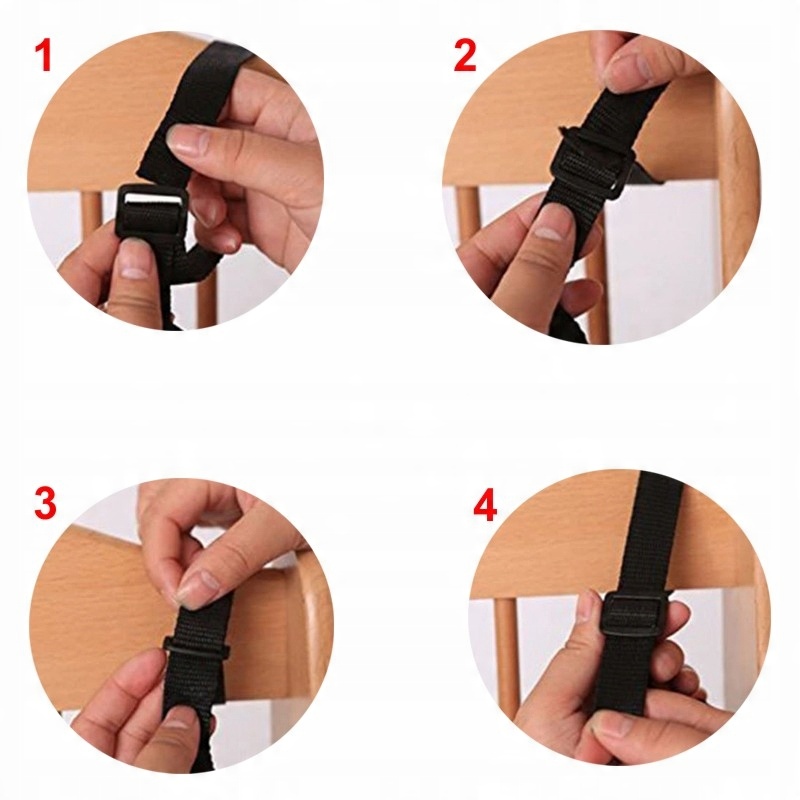 1

2

3

4