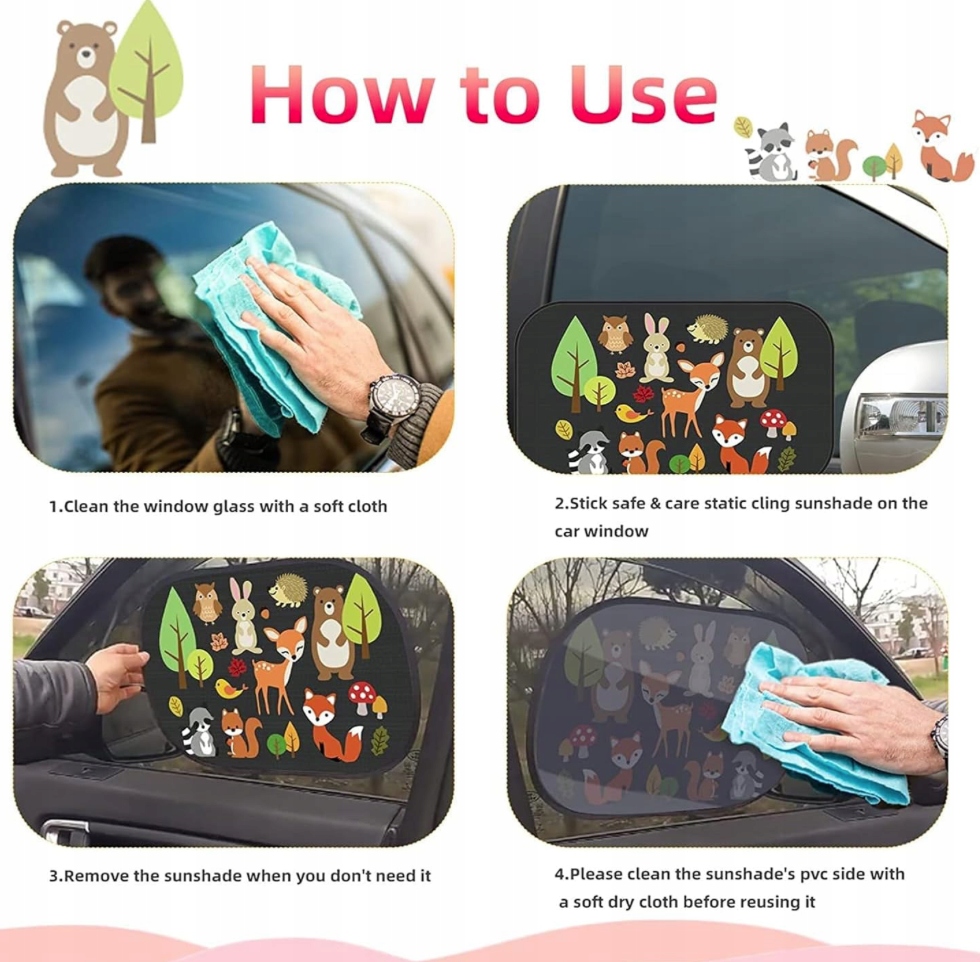 How to Use

1.Clean the window glass with a soft cloth

2.Stick safe & care static cling sunshade on the car window

3.Remove the sunshade when you don't need it

4.Please clean the sunshade's pvc side with a soft dry cloth before reusing it