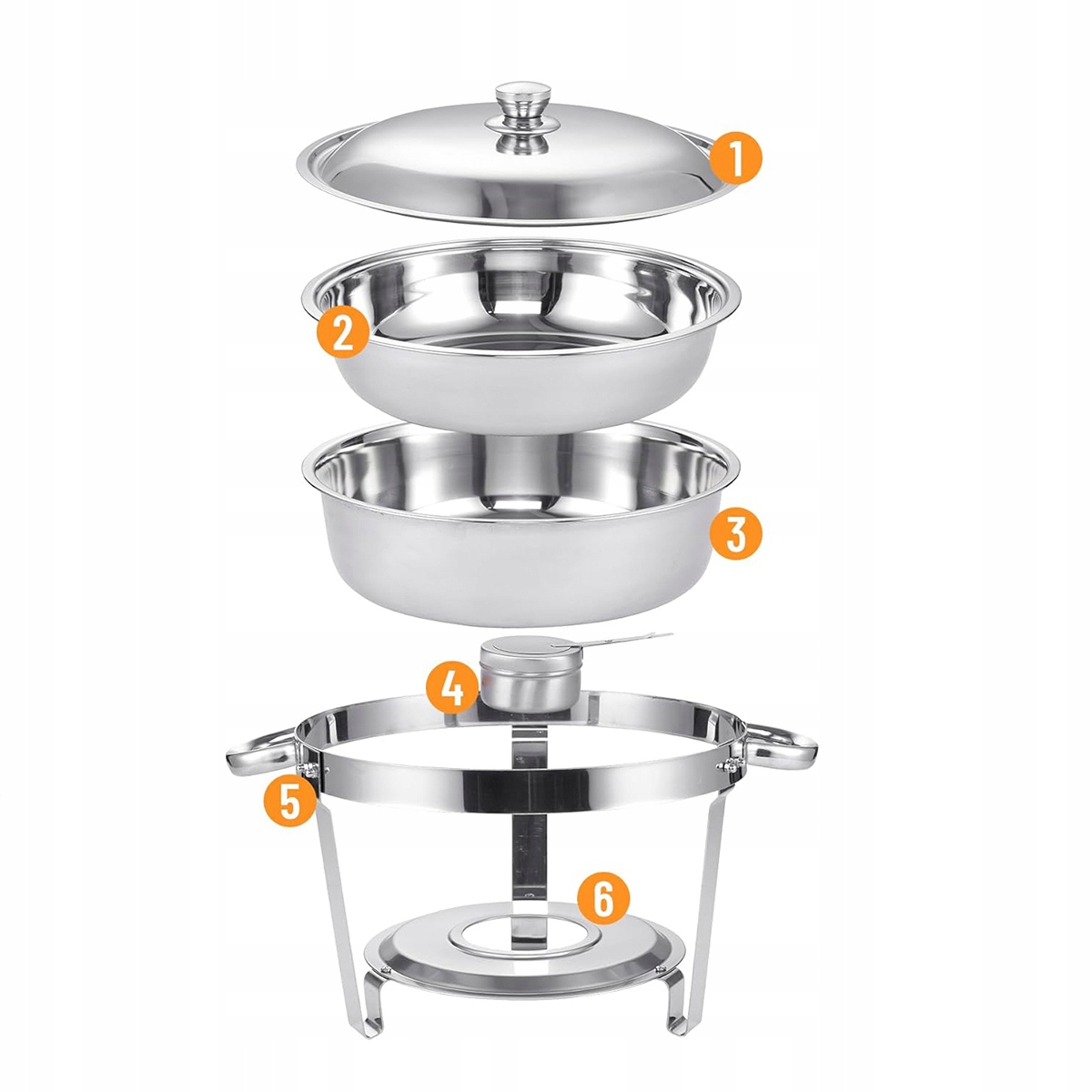 1
2
3
4
5
6