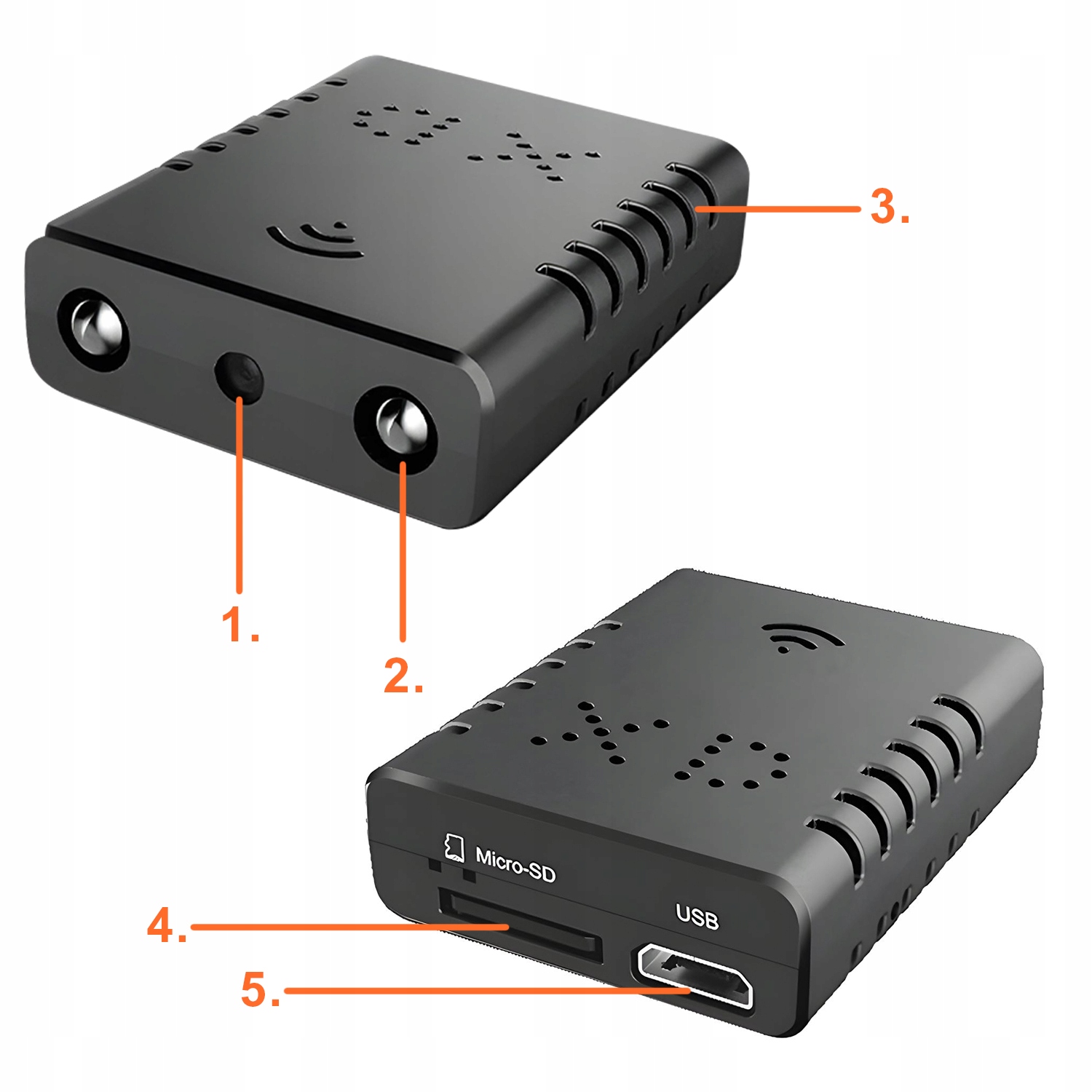 3.

1.

2.

Micro-SD

USB

4.

5.