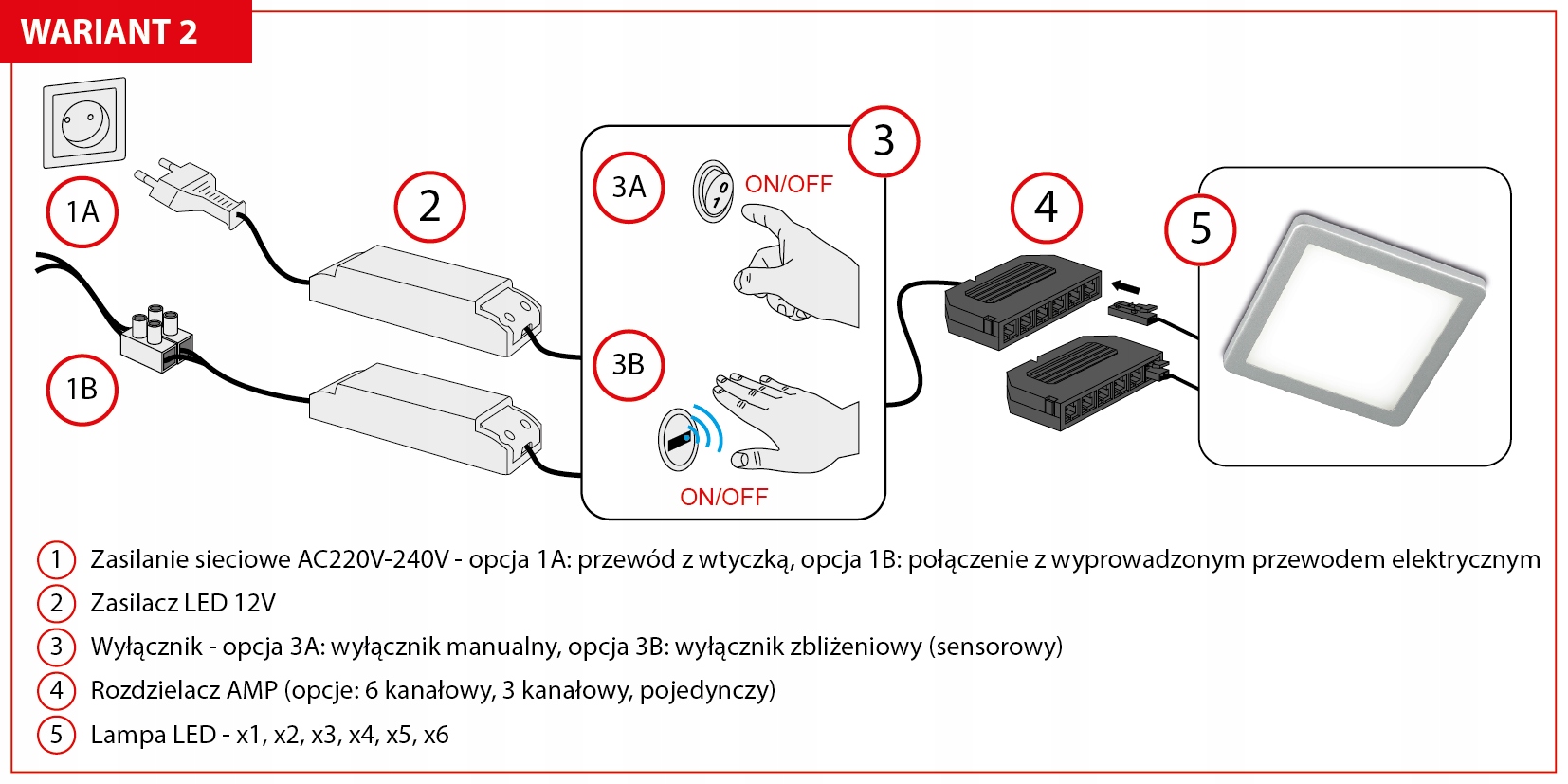 WARIANT 2

1A

1B

2

3

3A

ON/OFF

3B

ON/OFF

4

5

1 Zasilanie sieciowe AC220V-240V - opcja 1A: przewód z wtyczką, opcja 1B: połączenie z wyprowadzonym przewodem elektrycznym

2 Zasilacz LED 12V

3 Wyłącznik - opcja 3A: wyłącznik manualny, opcja 3B: wyłącznik zbliżeniowy (sensorowy)

4 Rozdzielacz AMP (opcje: 6 kanałowy, 3 kanałowy, pojedynczy)

5 Lampa LED - x1, x2, x3, x4, x5, x6