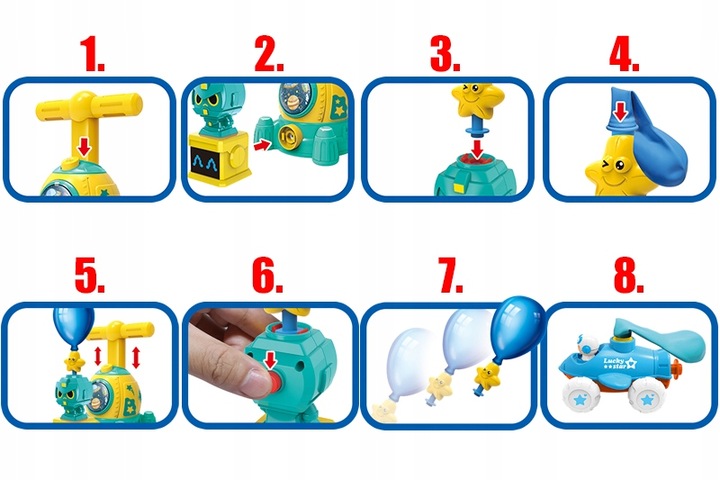 1.

2.

3.

4.

5.

6.

7.

8.

Lucky star