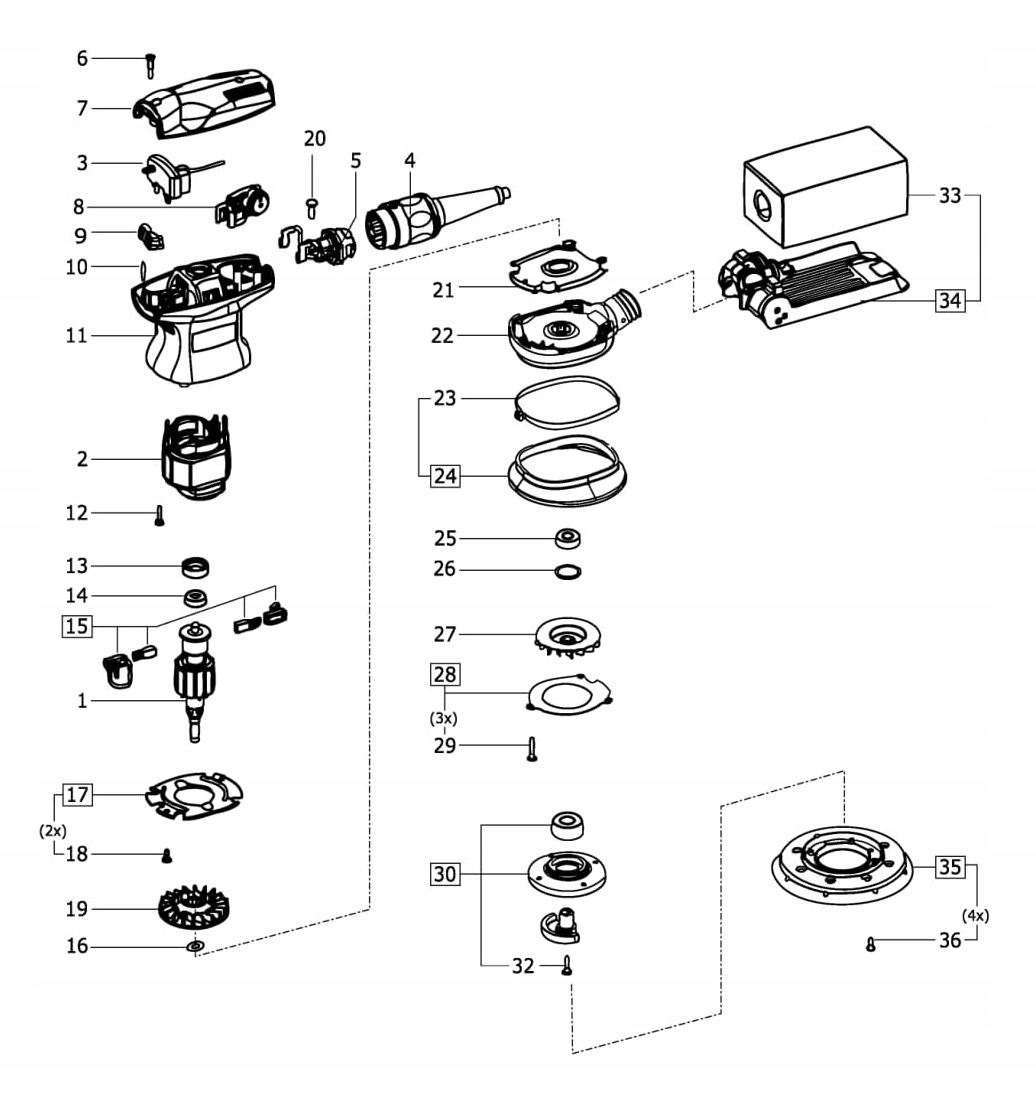 6
7
3
8
9
10
11
2
12
13
14
15
1
17
(2x)
18
19
16
20
5
4
21
22
23
24
25
26
27
28
(3x)
29
30
32
33
34
35
(4x)
36