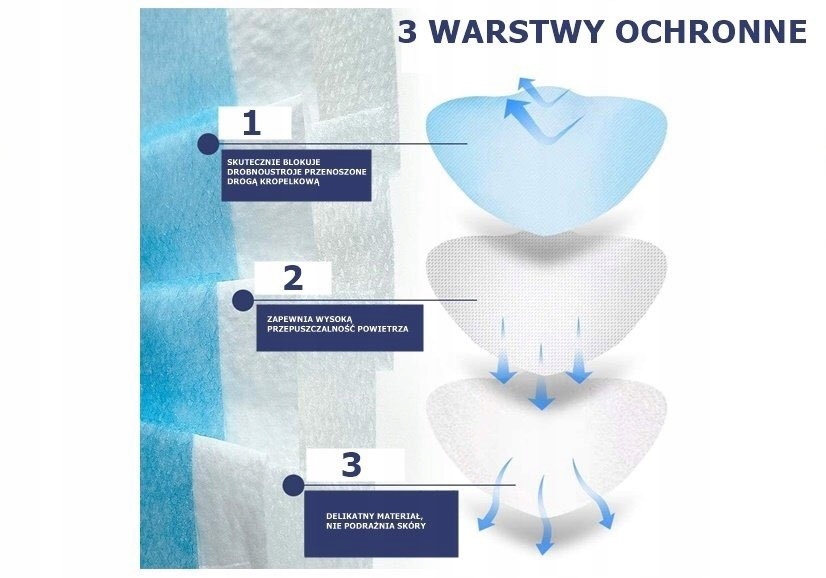 3 WARSTWY OCHRONNE

1

SKUTECZNIE BLOKUJE DROBNOUSTROJE PRZENOSZONE DROGĄ KROPELKOWĄ

2

ZAPEWNIA WYSOKĄ PRZEPUSZCZALNOŚĆ POWIETRZA

3

DELIKATNY MATERIAŁ, NIE PODRAŻNIA SKÓRY