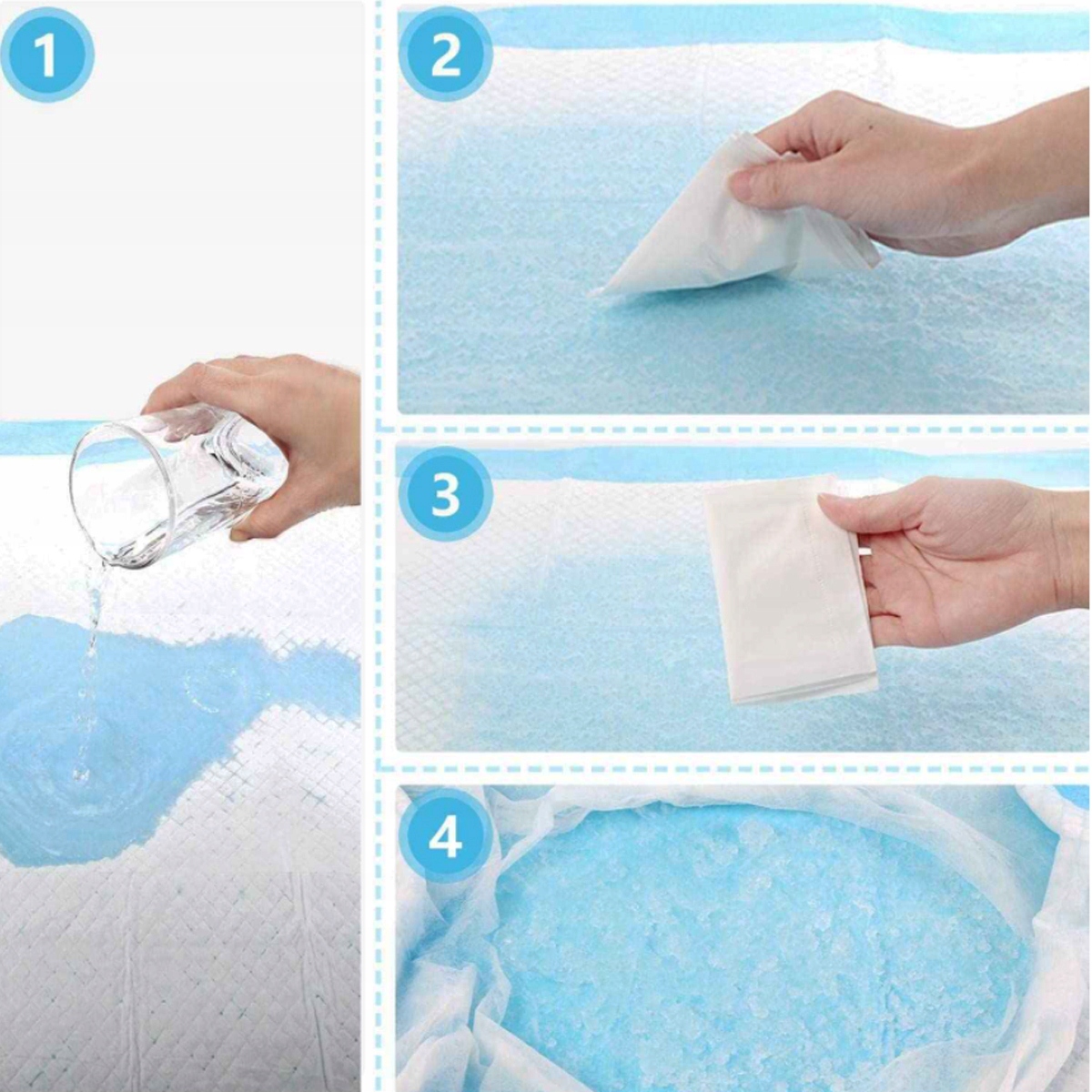 1
2
3
4