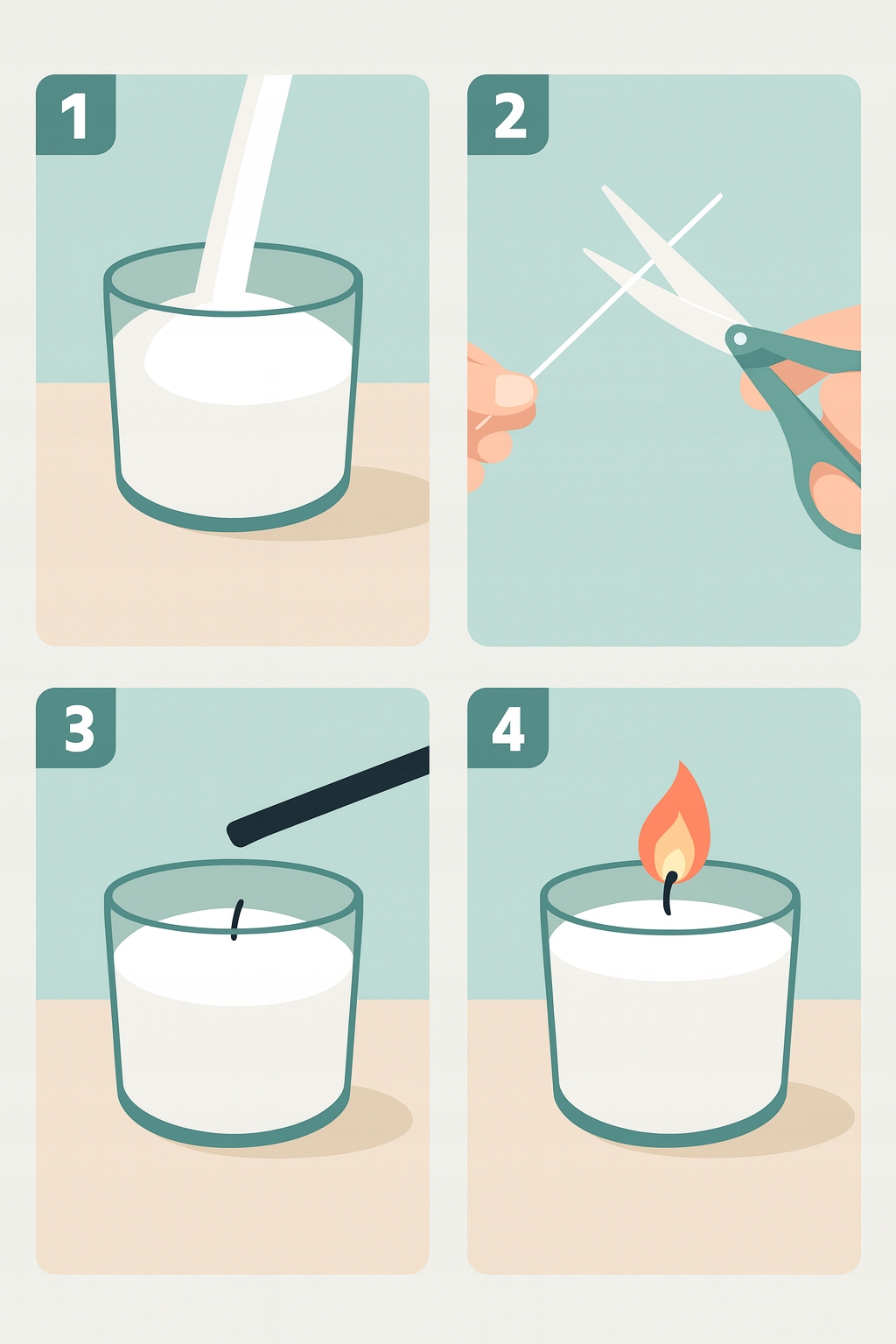 1

2

3

4