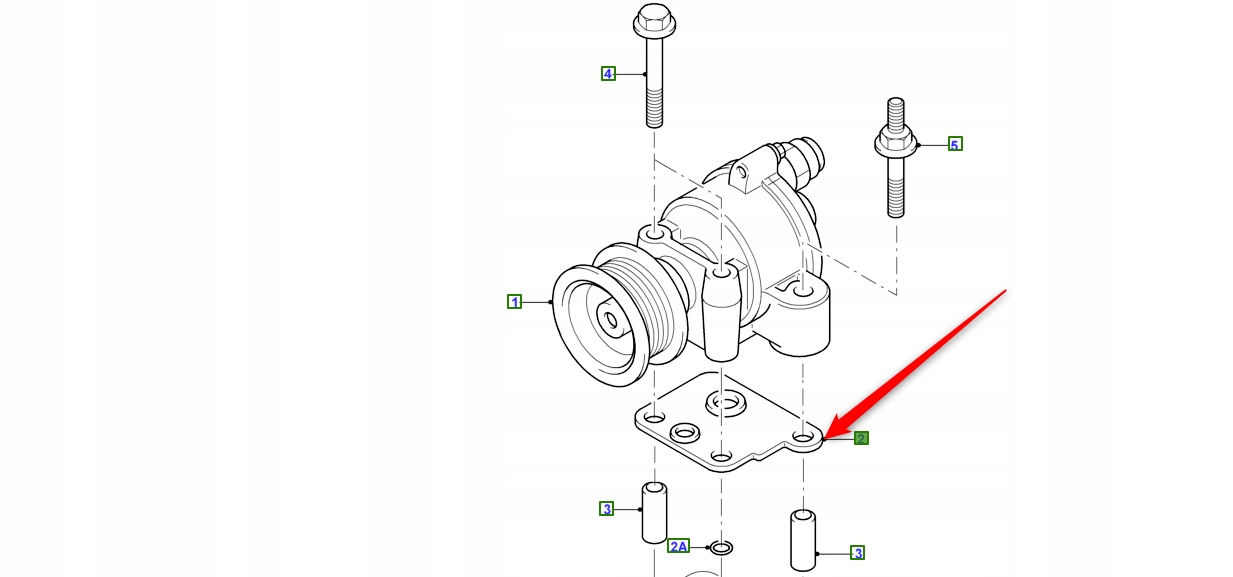 4
5
1
2
3
2A
3