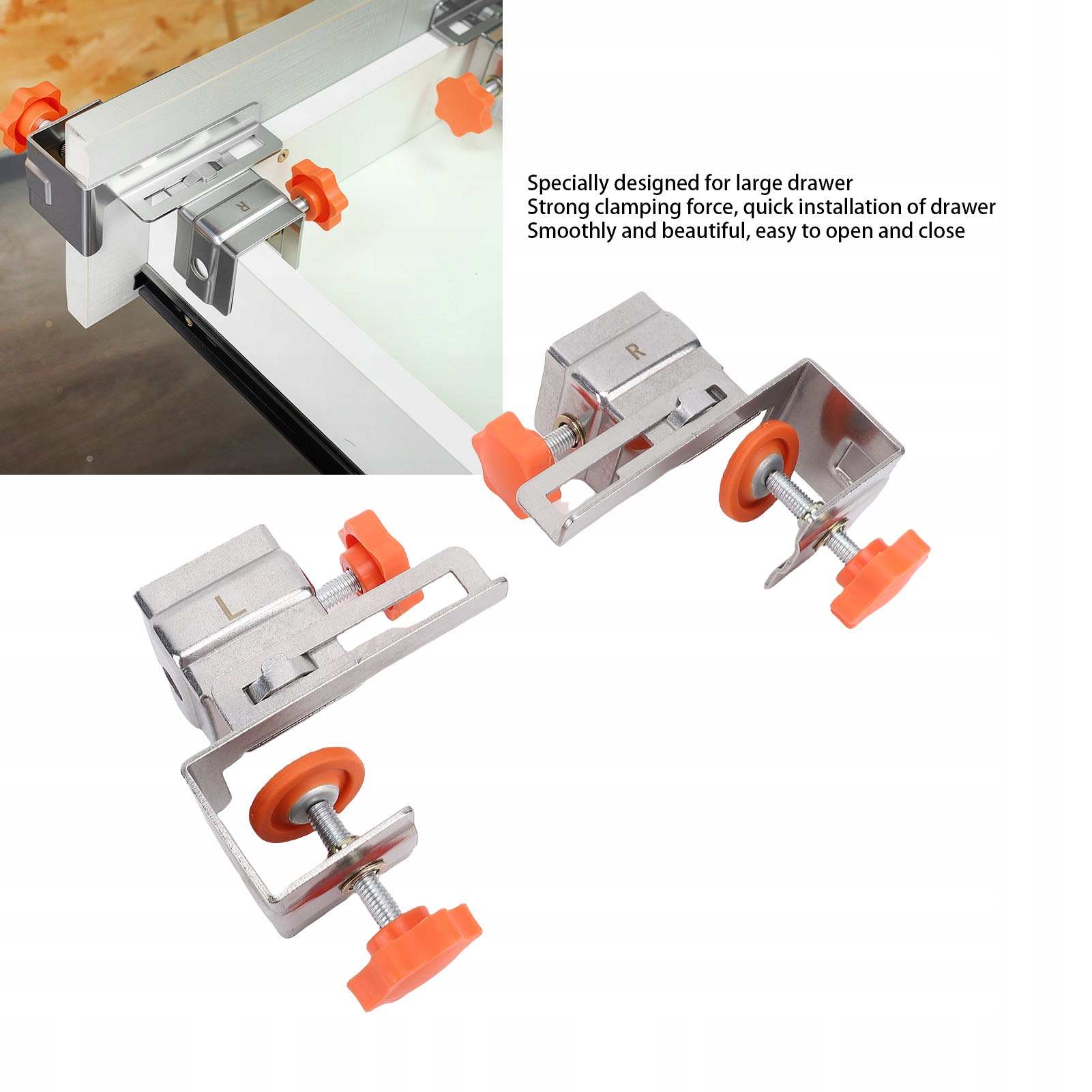 R

Specially designed for large drawer
Strong clamping force, quick installation of drawer
Smoothly and beautiful, easy to open and close

R

L