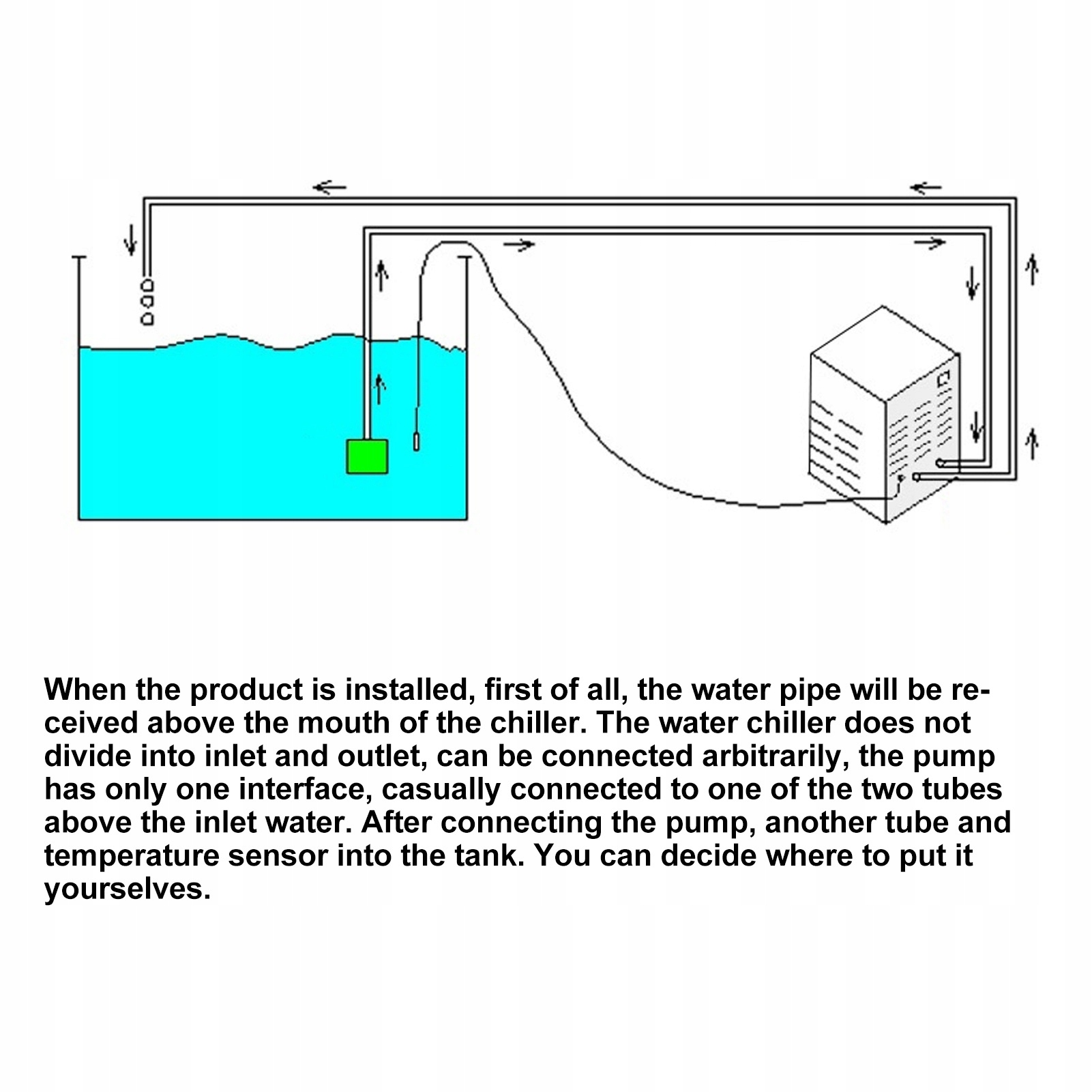 When the product is installed, first of all, the water pipe will be received above the mouth of the chiller. The water chiller does not divide into inlet and outlet, can be connected arbitrarily, the pump has only one interface, casually connected to one of the two tubes above the inlet water. After connecting the pump, another tube and temperature sensor into the tank. You can decide where to put it yourselves.