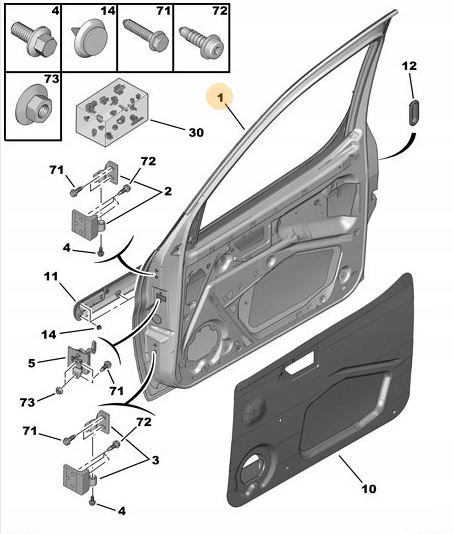 4
14
71
72
73
30
1
12
71
72
2
4
11
14
5
71
73
71
72
3
4
10