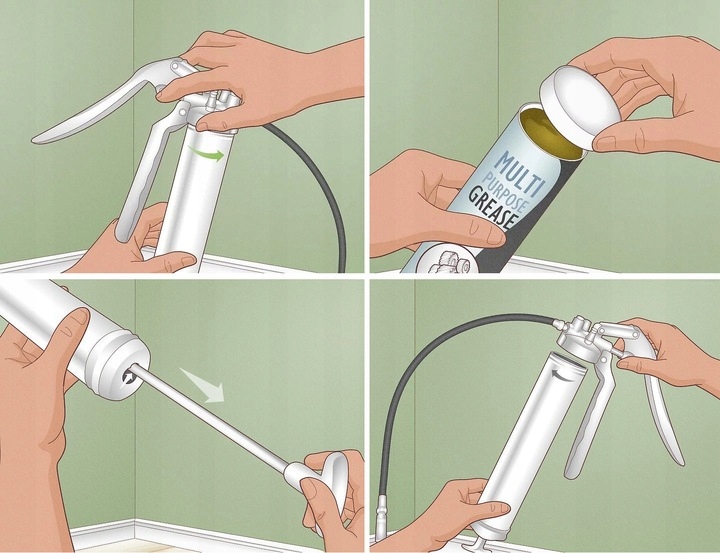 MULTI
PURPOSE
GREASE