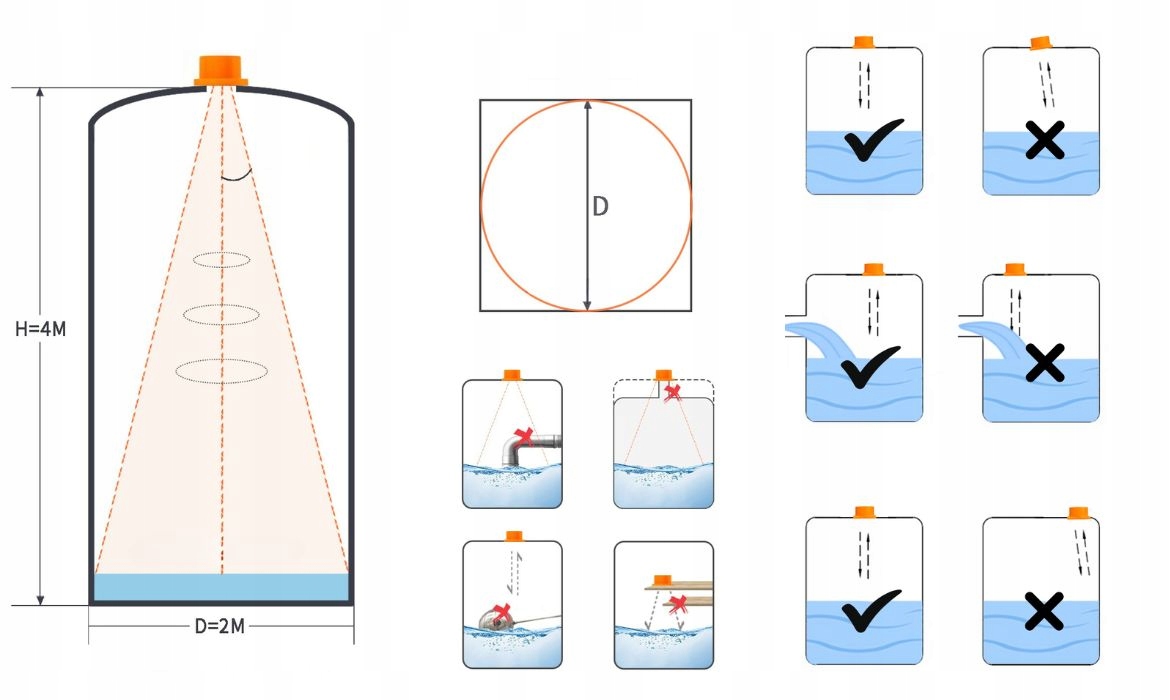 H=4M

D=2M

D