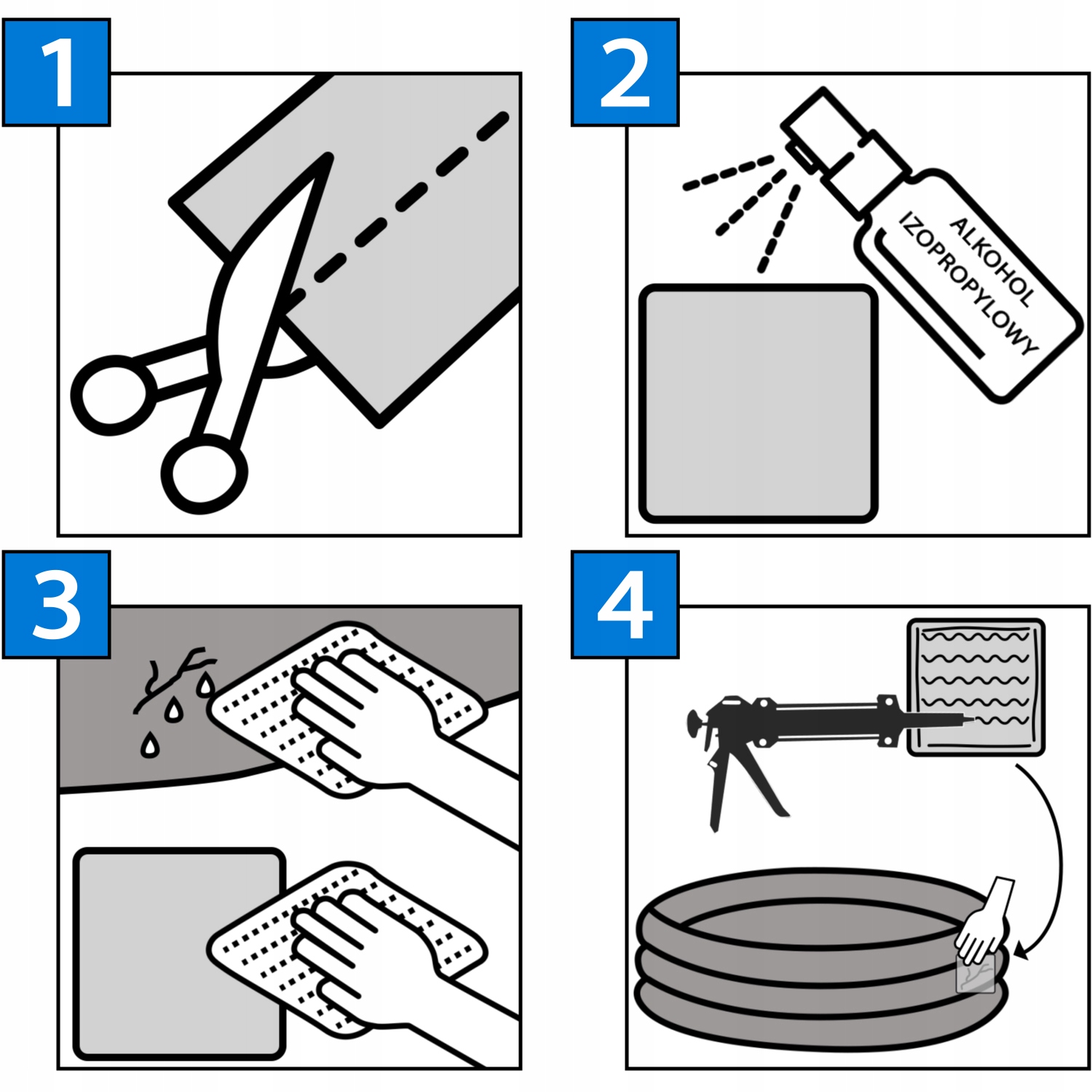 1

2

ALKOHOL IZOPROPYLOWY

3

4