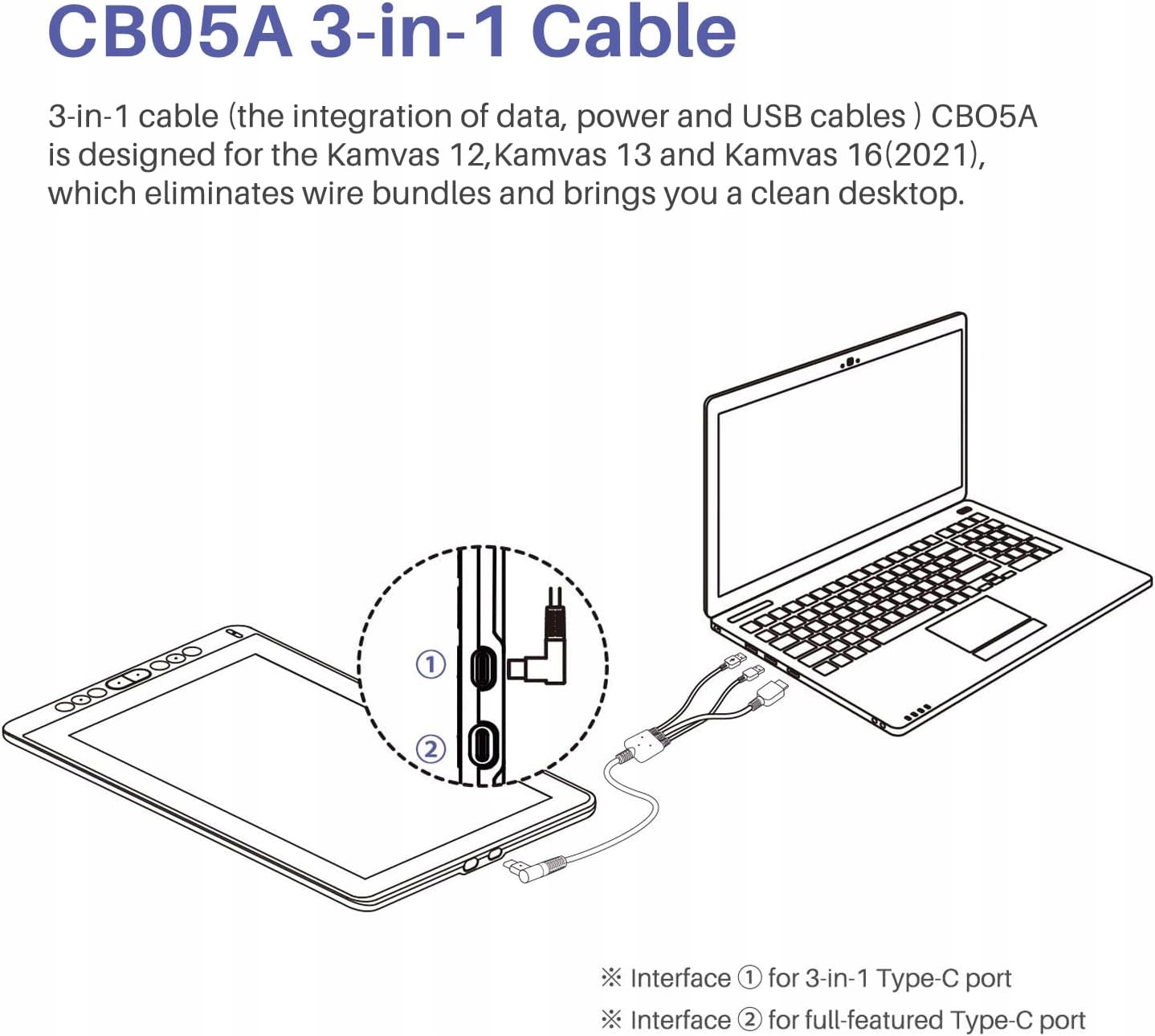 CB05A 3-in-1 Cable

3-in-1 cable (the integration of data, power and USB cables ) CBO5A is designed for the Kamvas 12,Kamvas 13 and Kamvas 16(2021), which eliminates wire bundles and brings you a clean desktop.

①
②

※ Interface ① for 3-in-1 Type-C port
※ Interface ② for full-featured Type-C port