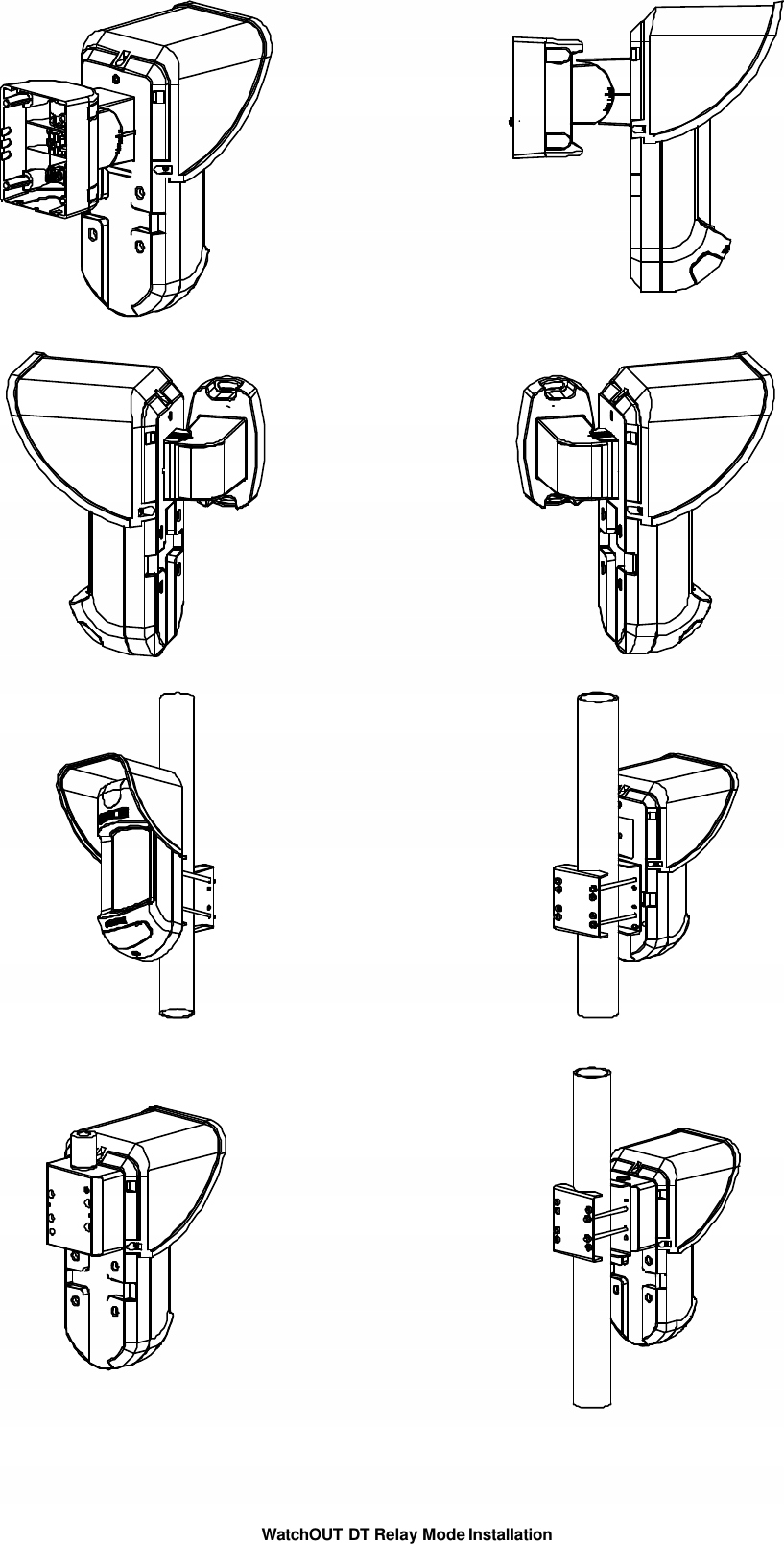 WatchOUT DT Relay Mode Installation