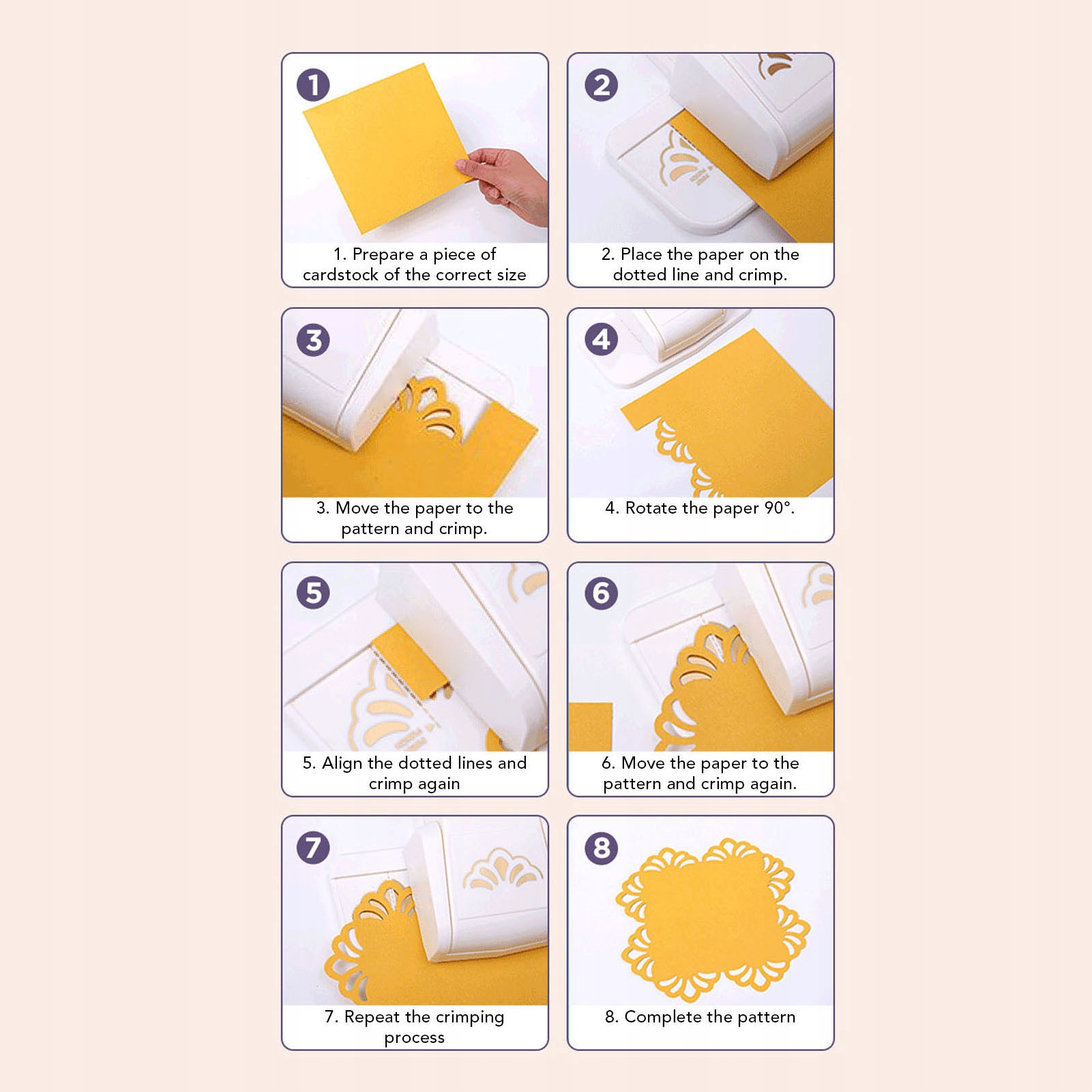 1

1. Prepare a piece of cardstock of the correct size

2

2. Place the paper on the dotted line and crimp.

3

3. Move the paper to the pattern and crimp.

4

4. Rotate the paper 90°.

5

5. Align the dotted lines and crimp again

6

6. Move the paper to the pattern and crimp again.

7

7. Repeat the crimping process

8

8. Complete the pattern